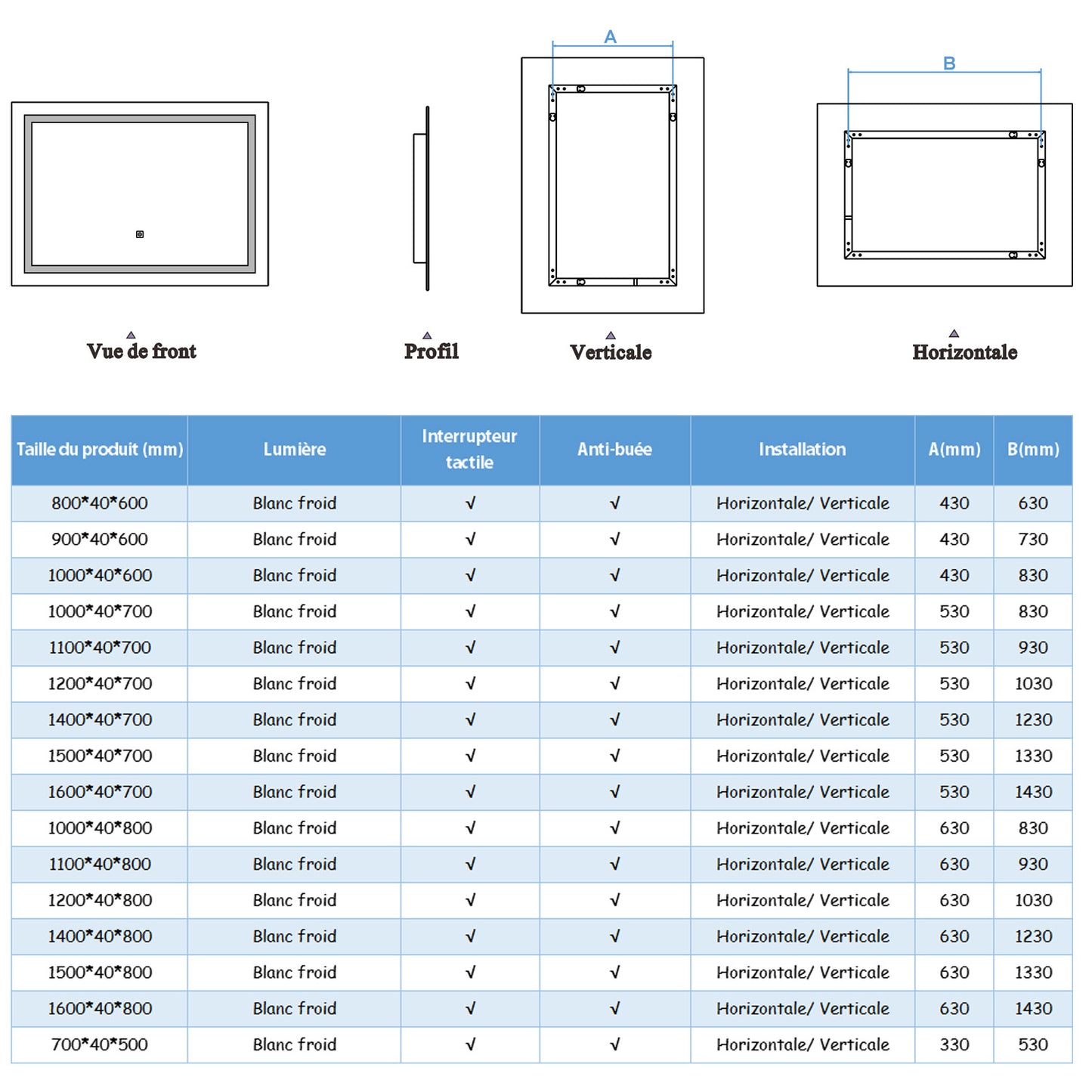 A

B

Vue de front

Profil

Verticale

Horizontale

| Taille du produit (mm) | Lumière | Interrupteur tactile | Anti-buée | Installation | A(mm) | B(mm) |
|---|---|---|---|---|---|---|
| 800*40*600 | Blanc froid | √ | √ | Horizontale/ Verticale | 430 | 630 |
| 900*40*600 | Blanc froid | √ | √ | Horizontale/ Verticale | 430 | 730 |
| 1000*40*600 | Blanc froid | √ | √ | Horizontale/ Verticale | 430 | 830 |
| 1000*40*700 | Blanc froid | √ | √ | Horizontale/ Verticale | 530 | 830 |
| 1100*40*700 | Blanc froid | √ | √ | Horizontale/ Verticale | 530 | 930 |
| 1200*40*700 | Blanc froid | √ | √ | Horizontale/ Verticale | 530 | 1030 |
| 1400*40*700 | Blanc froid | √ | √ | Horizontale/ Verticale | 530 | 1230 |
| 1500*40*700 | Blanc froid | √ | √ | Horizontale/ Verticale | 530 | 1330 |
| 1600*40*700 | Blanc froid | √ | √ | Horizontale/ Verticale | 530 | 1430 |
| 1000*40*800 | Blanc froid | √ | √ | Horizontale/ Verticale | 630 | 830 |
| 1100*40*800 | Blanc froid | √ | √ | Horizontale/ Verticale | 630 | 930 |
| 1200*40*800 | Blanc froid | √ | √ | Horizontale/ Verticale | 630 | 1030 |
| 1400*40*800 | Blanc froid | √ | √ | Horizontale/ Verticale | 630 | 1230 |
| 1500*40*800 | Blanc froid | √ | √ | Horizontale/ Verticale | 630 | 1330 |
| 1600*40*800 | Blanc froid | √ | √ | Horizontale/ Verticale | 630 | 1430 |
| 700*40*500 | Blanc froid | √ | √ | Horizontale/ Verticale | 330 | 530 |