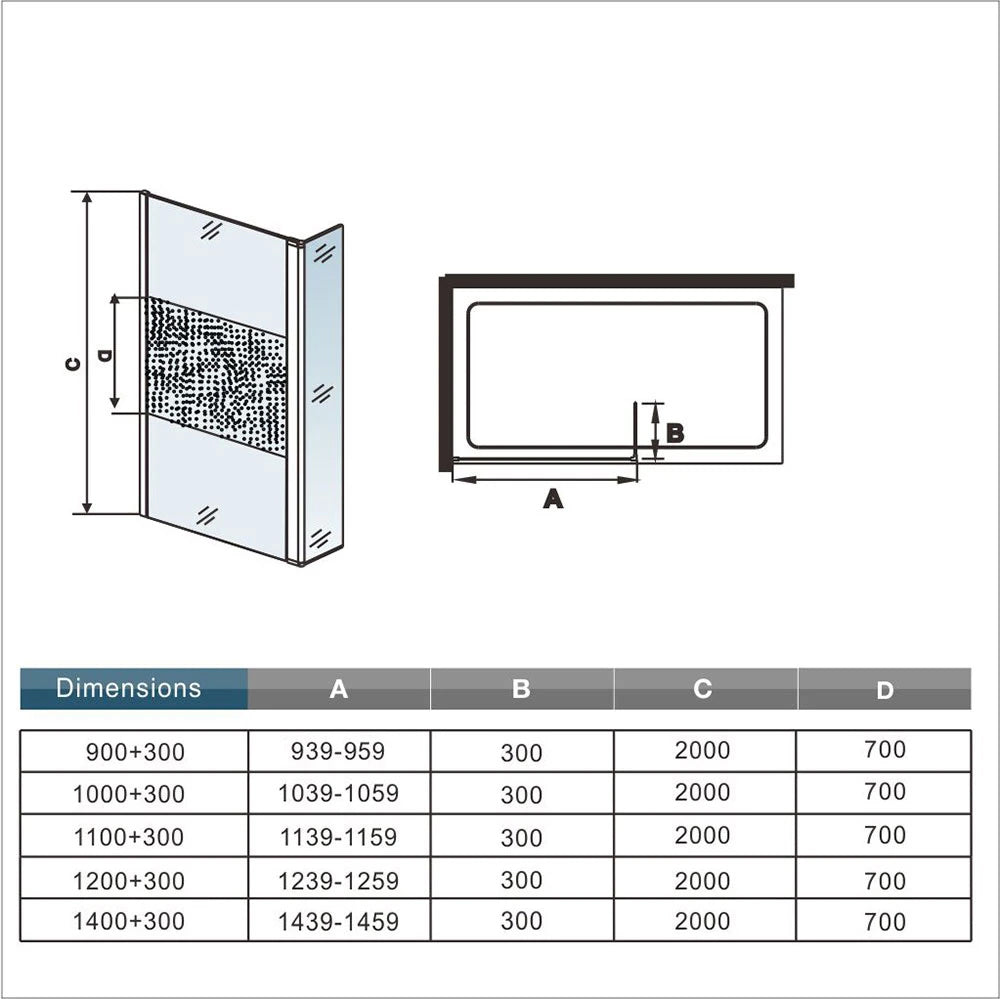 C

D

B

A

| Dimensions | A | B | C | D |
|---|---|---|---|---|
| 900+300 | 939-959 | 300 | 2000 | 700 |
| 1000+300 | 1039-1059 | 300 | 2000 | 700 |
| 1100+300 | 1139-1159 | 300 | 2000 | 700 |
| 1200+300 | 1239-1259 | 300 | 2000 | 700 |
| 1400+300 | 1439-1459 | 300 | 2000 | 700 |