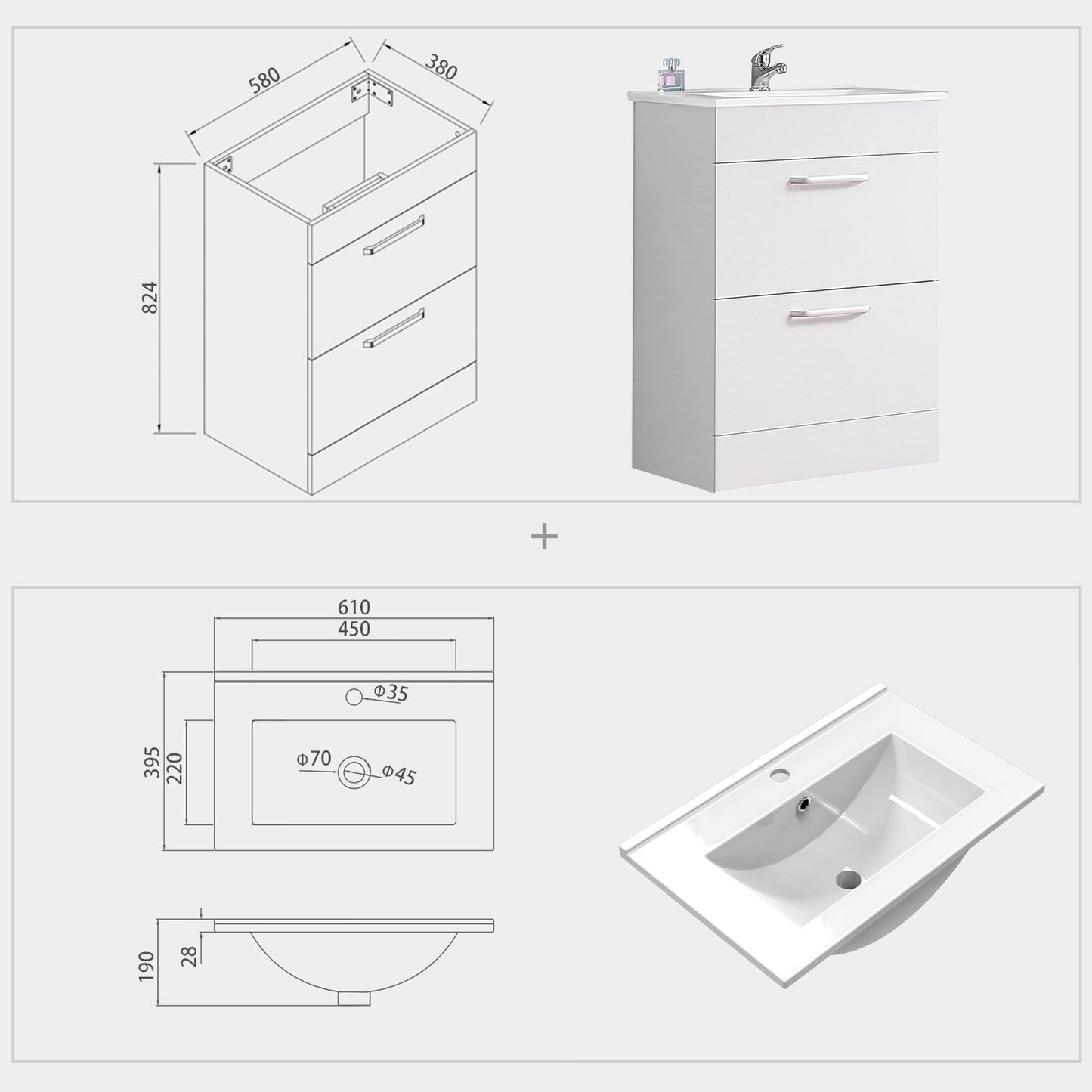 580
380
824

+

610
450
Φ35
395
220
Φ70
Φ45
190
28