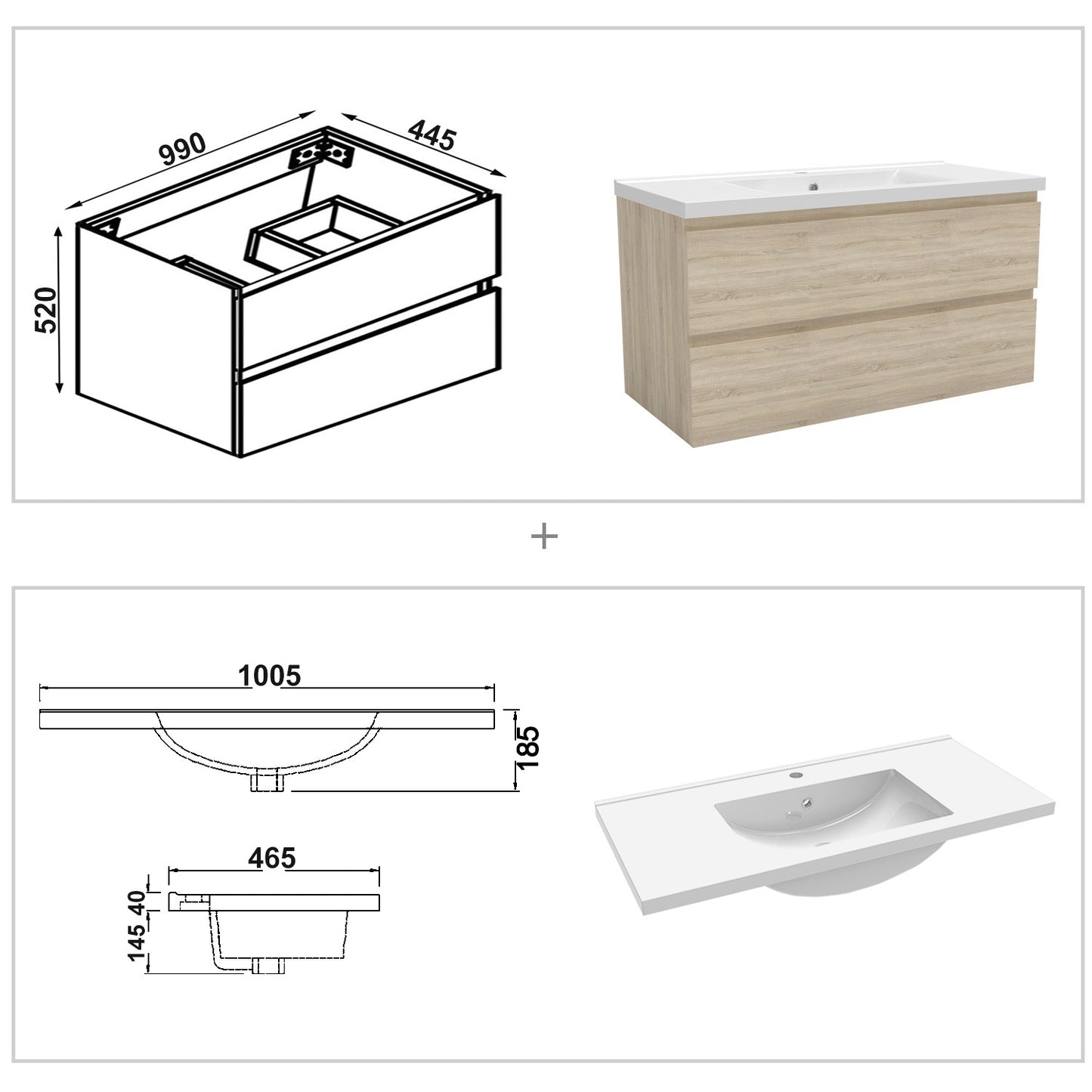 990
445
520

+

1005
185
465
40
145