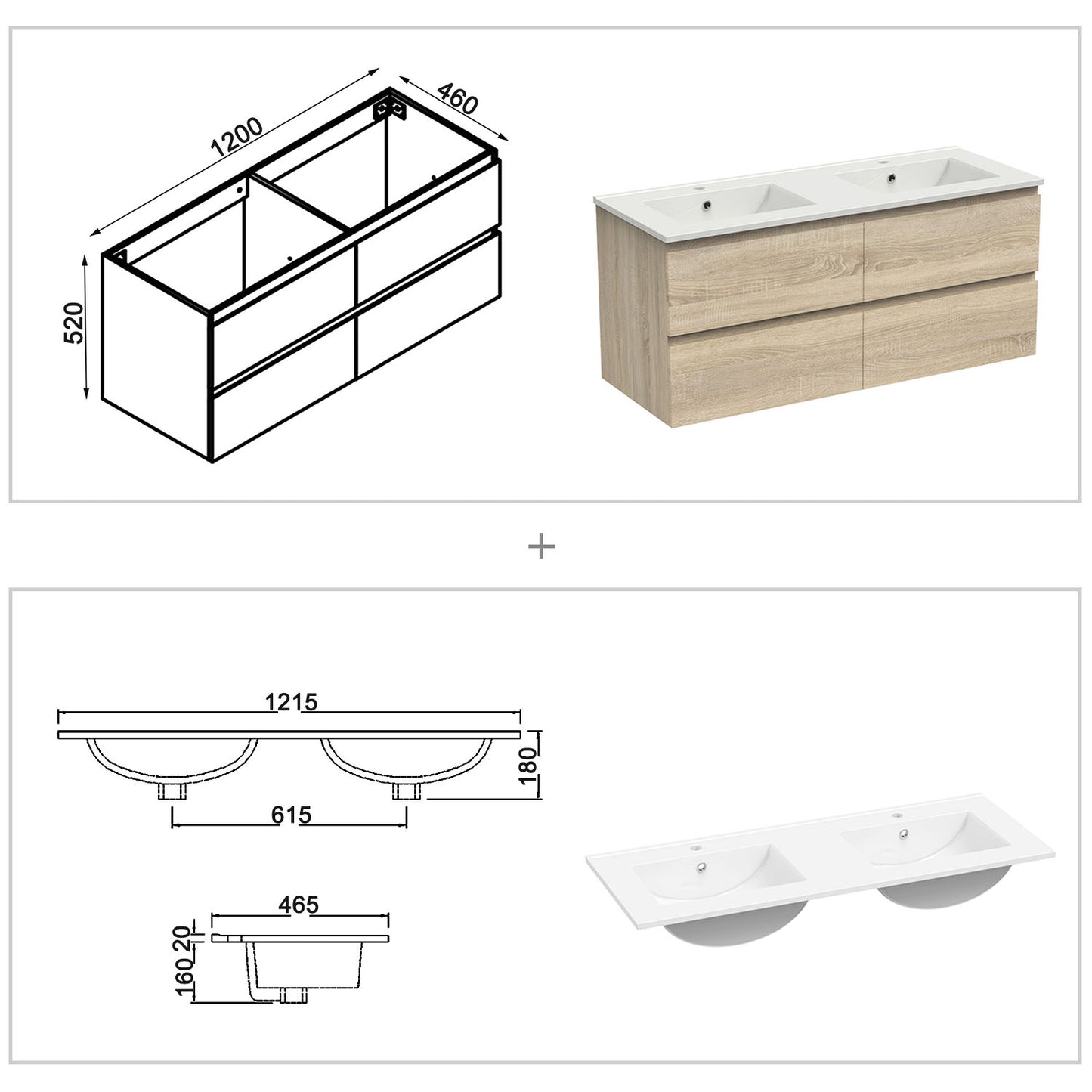 1200
460
520

+

1215
180
615

465
20
160