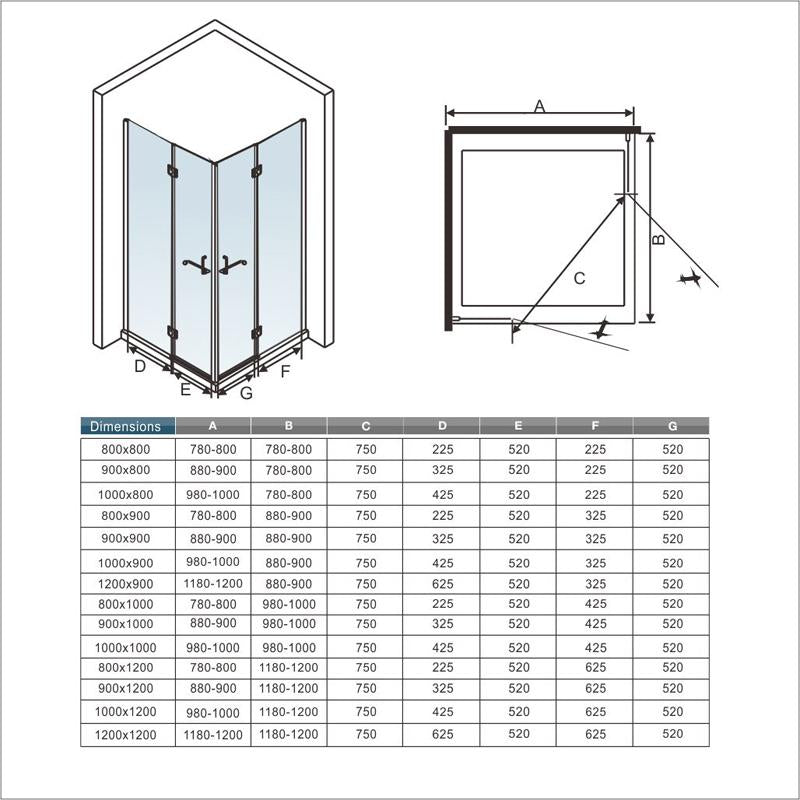 D
E
G
F

A
B
C

| Dimensions | A | B | C | D | E | F | G |
|---|---|---|---|---|---|---|---|
| 800x800 | 780-800 | 780-800 | 750 | 225 | 520 | 225 | 520 |
| 900x800 | 880-900 | 780-800 | 750 | 325 | 520 | 225 | 520 |
| 1000x800 | 980-1000 | 780-800 | 750 | 425 | 520 | 225 | 520 |
| 800x900 | 780-800 | 880-900 | 750 | 225 | 520 | 325 | 520 |
| 900x900 | 880-900 | 880-900 | 750 | 325 | 520 | 325 | 520 |
| 1000x900 | 980-1000 | 880-900 | 750 | 425 | 520 | 325 | 520 |
| 1200x900 | 1180-1200 | 880-900 | 750 | 625 | 520 | 325 | 520 |
| 800x1000 | 780-800 | 980-1000 | 750 | 225 | 520 | 425 | 520 |
| 900x1000 | 880-900 | 980-1000 | 750 | 325 | 520 | 425 | 520 |
| 1000x1000 | 980-1000 | 980-1000 | 750 | 425 | 520 | 425 | 520 |
| 800x1200 | 780-800 | 1180-1200 | 750 | 225 | 520 | 625 | 520 |
| 900x1200 | 880-900 | 1180-1200 | 750 | 325 | 520 | 625 | 520 |
| 1000x1200 | 980-1000 | 1180-1200 | 750 | 425 | 520 | 625 | 520 |
| 1200x1200 | 1180-1200 | 1180-1200 | 750 | 625 | 520 | 625 | 520 |