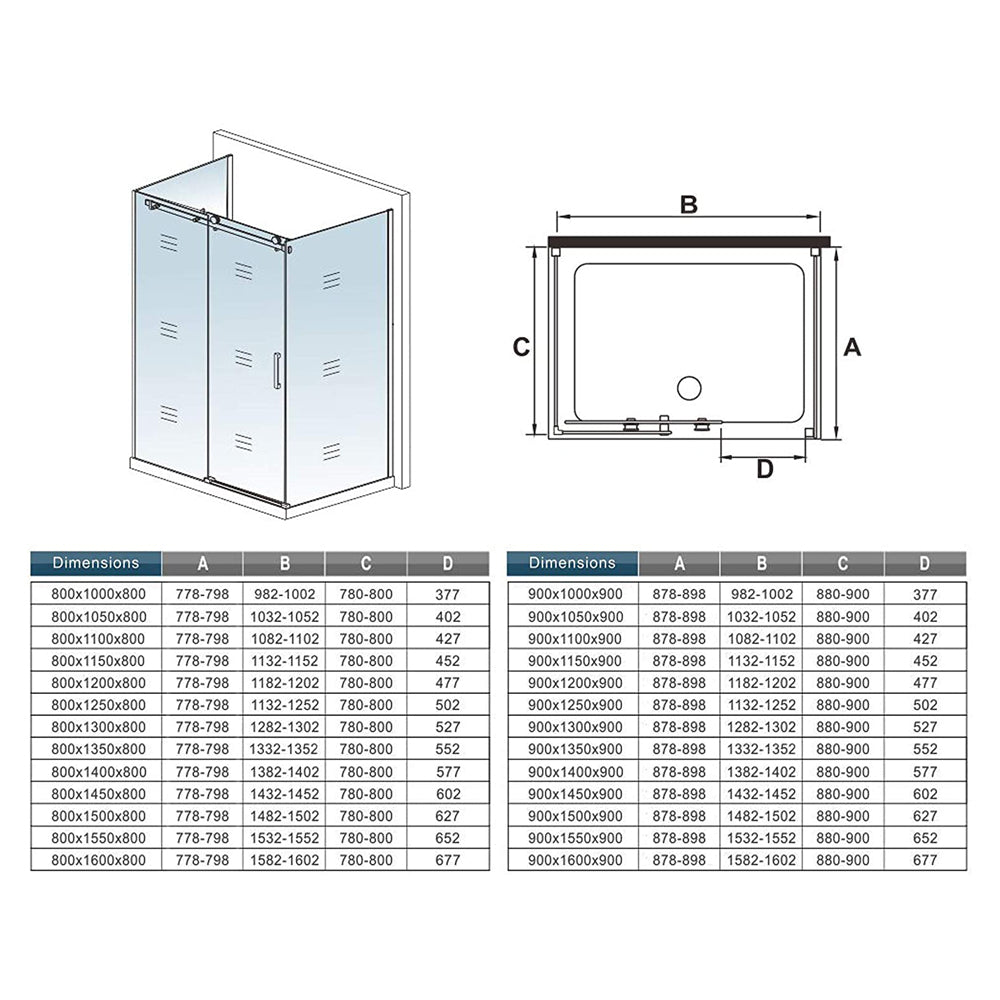 B

C

A

D

| Dimensions | A | B | C | D |
|---|---|---|---|---|
| 800x1000x800 | 778-798 | 982-1002 | 780-800 | 377 |
| 800x1050x800 | 778-798 | 1032-1052 | 780-800 | 402 |
| 800x1100x800 | 778-798 | 1082-1102 | 780-800 | 427 |
| 800x1150x800 | 778-798 | 1132-1152 | 780-800 | 452 |
| 800x1200x800 | 778-798 | 1182-1202 | 780-800 | 477 |
| 800x1250x800 | 778-798 | 1132-1252 | 780-800 | 502 |
| 800x1300x800 | 778-798 | 1282-1302 | 780-800 | 527 |
| 800x1350x800 | 778-798 | 1332-1352 | 780-800 | 552 |
| 800x1400x800 | 778-798 | 1382-1402 | 780-800 | 577 |
| 800x1450x800 | 778-798 | 1432-1452 | 780-800 | 602 |
| 800x1500x800 | 778-798 | 1482-1502 | 780-800 | 627 |
| 800x1550x800 | 778-798 | 1532-1552 | 780-800 | 652 |
| 800x1600x800 | 778-798 | 1582-1602 | 780-800 | 677 |

| Dimensions | A | B | C | D |
|---|---|---|---|---|
| 900x1000x900 | 878-898 | 982-1002 | 880-900 | 377 |
| 900x1050x900 | 878-898 | 1032-1052 | 880-900 | 402 |
| 900x1100x900 | 878-898 | 1082-1102 | 880-900 | 427 |
| 900x1150x900 | 878-898 | 1132-1152 | 880-900 | 452 |
| 900x1200x900 | 878-898 | 1182-1202 | 880-900 | 477 |
| 900x1250x900 | 878-898 | 1132-1252 | 880-900 | 502 |
| 900x1300x900 | 878-898 | 1282-1302 | 880-900 | 527 |
| 900x1350x900 | 878-898 | 1332-1352 | 880-900 | 552 |
| 900x1400x900 | 878-898 | 1382-1402 | 880-900 | 577 |
| 900x1450x900 | 878-898 | 1432-1452 | 880-900 | 602 |
| 900x1500x900 | 878-898 | 1482-1502 | 880-900 | 627 |
| 900x1550x900 | 878-898 | 1532-1552 | 880-900 | 652 |
| 900x1600x900 | 878-898 | 1582-1602 | 880-900 | 677 |