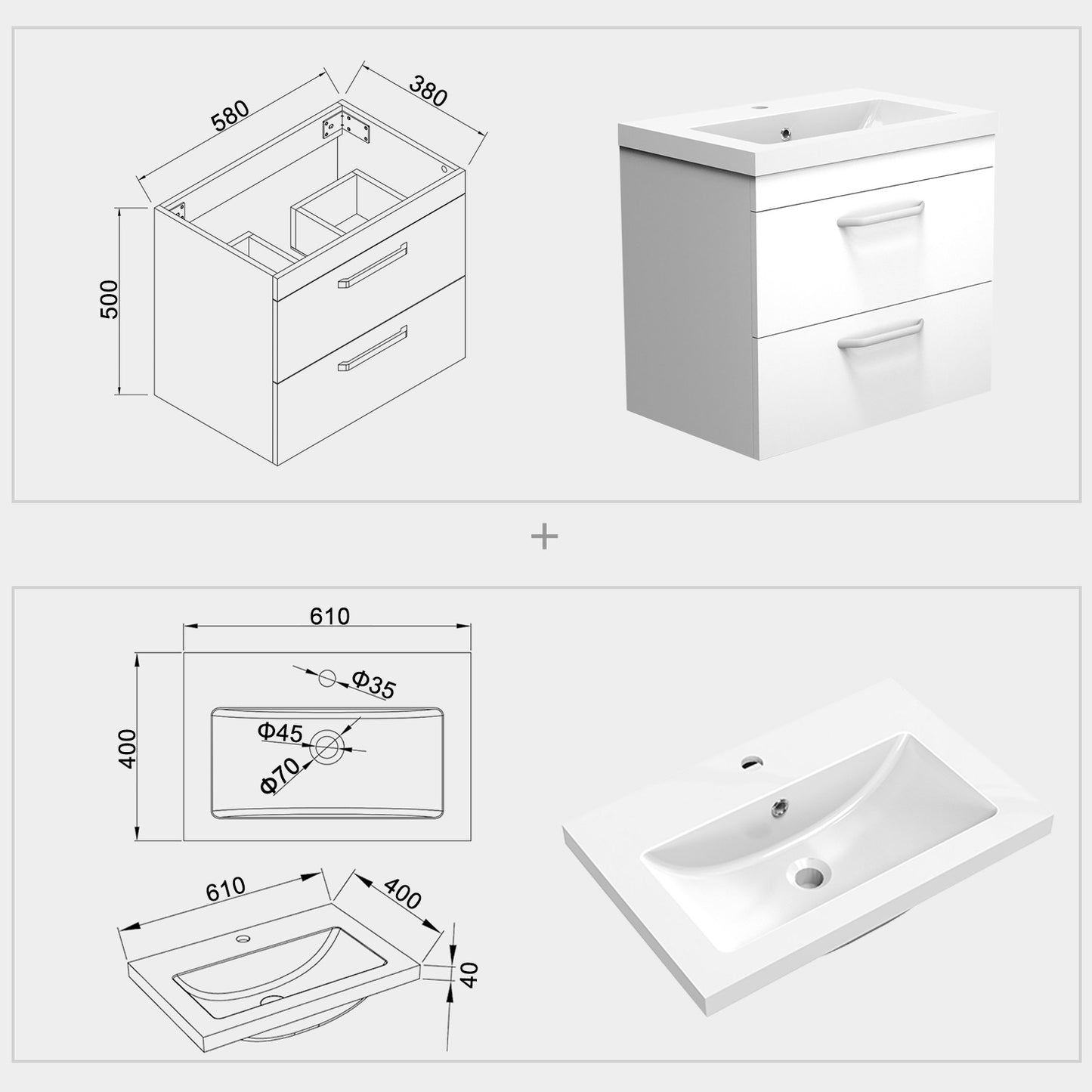 580

380

500

+

610

400

Φ35

Φ45

Φ70

610

400

40