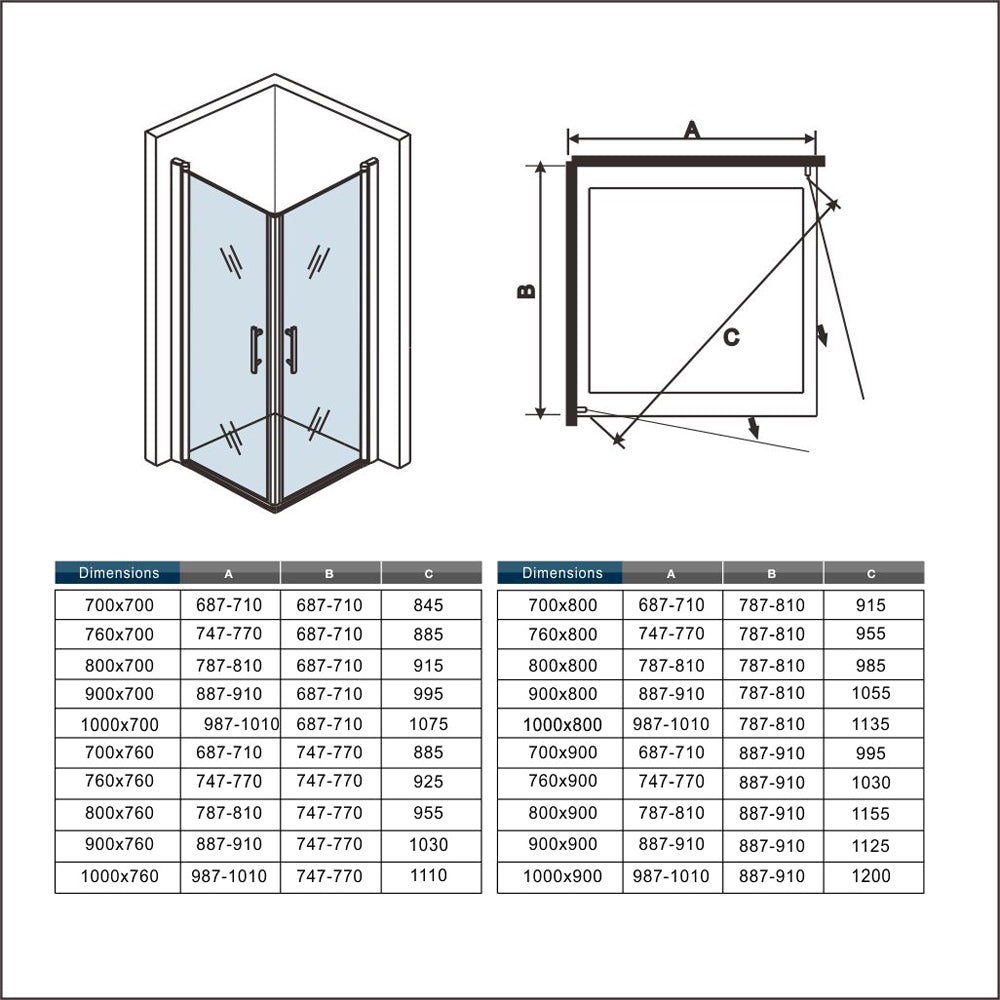 A

B

C

| Dimensions | A | B | C |
|---|---|---|---|
| 700x700 | 687-710 | 687-710 | 845 |
| 760x700 | 747-770 | 687-710 | 885 |
| 800x700 | 787-810 | 687-710 | 915 |
| 900x700 | 887-910 | 687-710 | 995 |
| 1000x700 | 987-1010 | 687-710 | 1075 |
| 700x760 | 687-710 | 747-770 | 885 |
| 760x760 | 747-770 | 747-770 | 925 |
| 800x760 | 787-810 | 747-770 | 955 |
| 900x760 | 887-910 | 747-770 | 1030 |
| 1000x760 | 987-1010 | 747-770 | 1110 |

| Dimensions | A | B | C |
|---|---|---|---|
| 700x800 | 687-710 | 787-810 | 915 |
| 760x800 | 747-770 | 787-810 | 955 |
| 800x800 | 787-810 | 787-810 | 985 |
| 900x800 | 887-910 | 787-810 | 1055 |
| 1000x800 | 987-1010 | 787-810 | 1135 |
| 700x900 | 687-710 | 887-910 | 995 |
| 760x900 | 747-770 | 887-910 | 1030 |
| 800x900 | 787-810 | 887-910 | 1155 |
| 900x900 | 887-910 | 887-910 | 1125 |
| 1000x900 | 987-1010 | 887-910 | 1200 |