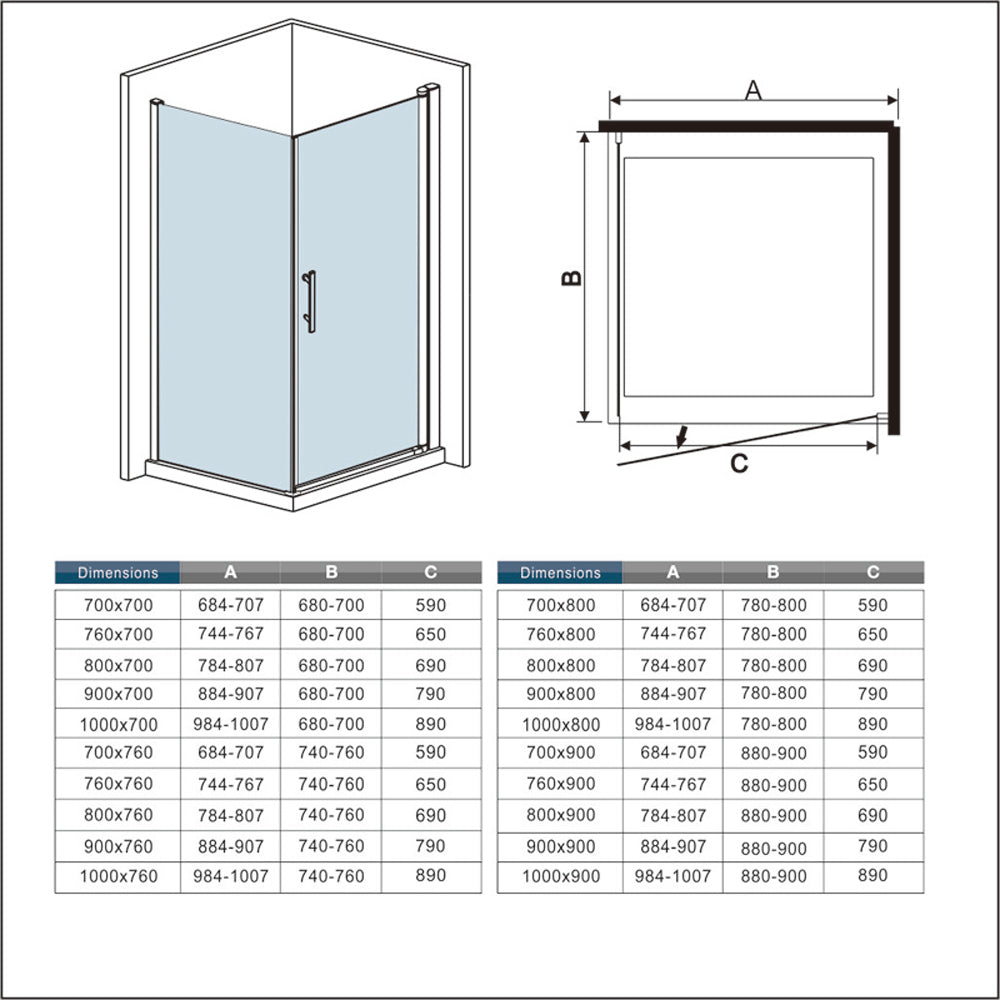 A

B

C

| Dimensions | A | B | C |
|---|---|---|---|
| 700x700 | 684-707 | 680-700 | 590 |
| 760x700 | 744-767 | 680-700 | 650 |
| 800x700 | 784-807 | 680-700 | 690 |
| 900x700 | 884-907 | 680-700 | 790 |
| 1000x700 | 984-1007 | 680-700 | 890 |
| 700x760 | 684-707 | 740-760 | 590 |
| 760x760 | 744-767 | 740-760 | 650 |
| 800x760 | 784-807 | 740-760 | 690 |
| 900x760 | 884-907 | 740-760 | 790 |
| 1000x760 | 984-1007 | 740-760 | 890 |

| Dimensions | A | B | C |
|---|---|---|---|
| 700x800 | 684-707 | 780-800 | 590 |
| 760x800 | 744-767 | 780-800 | 650 |
| 800x800 | 784-807 | 780-800 | 690 |
| 900x800 | 884-907 | 780-800 | 790 |
| 1000x800 | 984-1007 | 780-800 | 890 |
| 700x900 | 684-707 | 880-900 | 590 |
| 760x900 | 744-767 | 880-900 | 650 |
| 800x900 | 784-807 | 880-900 | 690 |
| 900x900 | 884-907 | 880-900 | 790 |
| 1000x900 | 984-1007 | 880-900 | 890 |