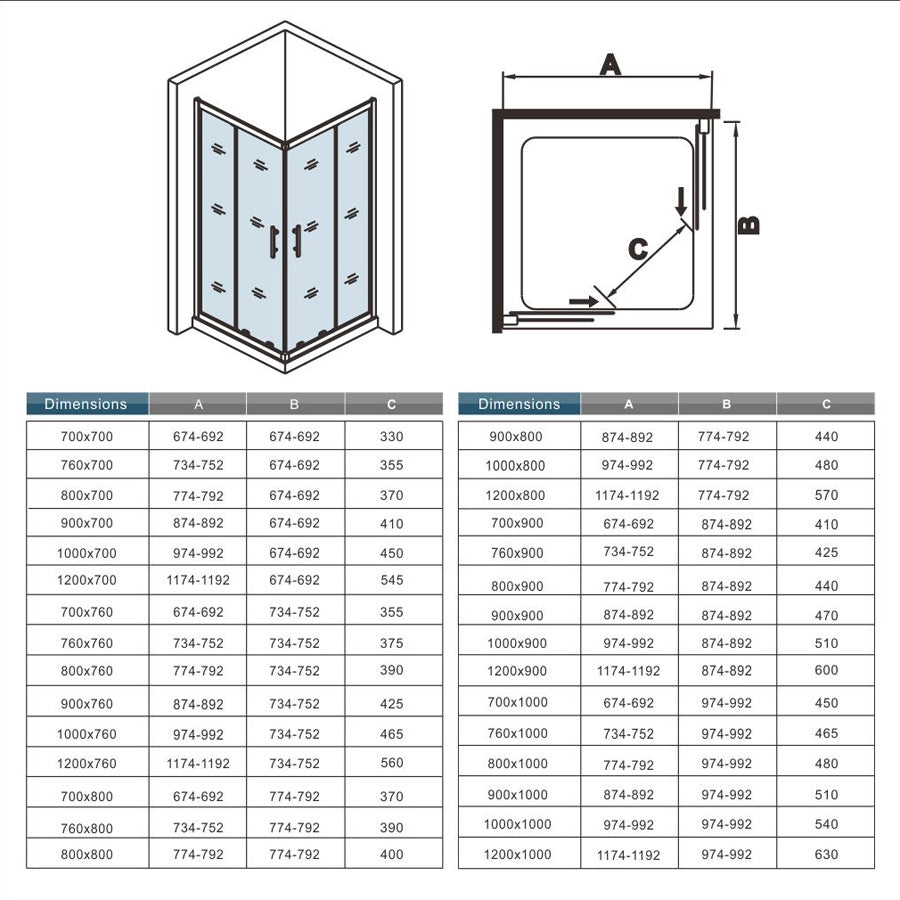 A

B

C

| Dimensions | A | B | C |
|---|---|---|---|
| 700x700 | 674-692 | 674-692 | 330 |
| 760x700 | 734-752 | 674-692 | 355 |
| 800x700 | 774-792 | 674-692 | 370 |
| 900x700 | 874-892 | 674-692 | 410 |
| 1000x700 | 974-992 | 674-692 | 450 |
| 1200x700 | 1174-1192 | 674-692 | 545 |
| 700x760 | 674-692 | 734-752 | 355 |
| 760x760 | 734-752 | 734-752 | 375 |
| 800x760 | 774-792 | 734-752 | 390 |
| 900x760 | 874-892 | 734-752 | 425 |
| 1000x760 | 974-992 | 734-752 | 465 |
| 1200x760 | 1174-1192 | 734-752 | 560 |
| 700x800 | 674-692 | 774-792 | 370 |
| 760x800 | 734-752 | 774-792 | 390 |
| 800x800 | 774-792 | 774-792 | 400 |

| Dimensions | A | B | C |
|---|---|---|---|
| 900x800 | 874-892 | 774-792 | 440 |
| 1000x800 | 974-992 | 774-792 | 480 |
| 1200x800 | 1174-1192 | 774-792 | 570 |
| 700x900 | 674-692 | 874-892 | 410 |
| 760x900 | 734-752 | 874-892 | 425 |
| 800x900 | 774-792 | 874-892 | 440 |
| 900x900 | 874-892 | 874-892 | 470 |
| 1000x900 | 974-992 | 874-892 | 510 |
| 1200x900 | 1174-1192 | 874-892 | 600 |
| 700x1000 | 674-692 | 974-992 | 450 |
| 760x1000 | 734-752 | 974-992 | 465 |
| 800x1000 | 774-792 | 974-992 | 480 |
| 900x1000 | 874-892 | 974-992 | 510 |
| 1000x1000 | 974-992 | 974-992 | 540 |
| 1200x1000 | 1174-1192 | 974-992 | 630 |