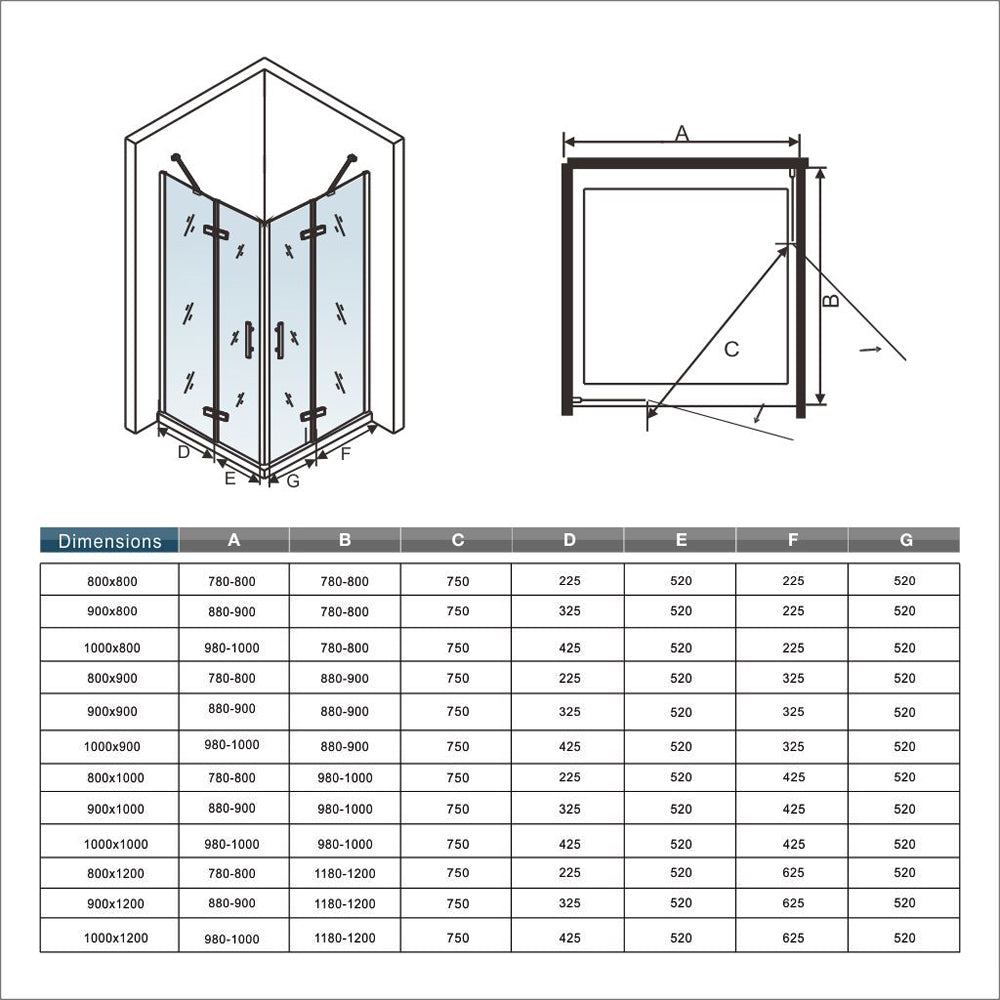 D E G F

A B C

| Dimensions | A | B | C | D | E | F | G |
|---|---|---|---|---|---|---|---|
| 800x800 | 780-800 | 780-800 | 750 | 225 | 520 | 225 | 520 |
| 900x800 | 880-900 | 780-800 | 750 | 325 | 520 | 225 | 520 |
| 1000x800 | 980-1000 | 780-800 | 750 | 425 | 520 | 225 | 520 |
| 800x900 | 780-800 | 880-900 | 750 | 225 | 520 | 325 | 520 |
| 900x900 | 880-900 | 880-900 | 750 | 325 | 520 | 325 | 520 |
| 1000x900 | 980-1000 | 880-900 | 750 | 425 | 520 | 325 | 520 |
| 800x1000 | 780-800 | 980-1000 | 750 | 225 | 520 | 425 | 520 |
| 900x1000 | 880-900 | 980-1000 | 750 | 325 | 520 | 425 | 520 |
| 1000x1000 | 980-1000 | 980-1000 | 750 | 425 | 520 | 425 | 520 |
| 800x1200 | 780-800 | 1180-1200 | 750 | 225 | 520 | 625 | 520 |
| 900x1200 | 880-900 | 1180-1200 | 750 | 325 | 520 | 625 | 520 |
| 1000x1200 | 980-1000 | 1180-1200 | 750 | 425 | 520 | 625 | 520 |