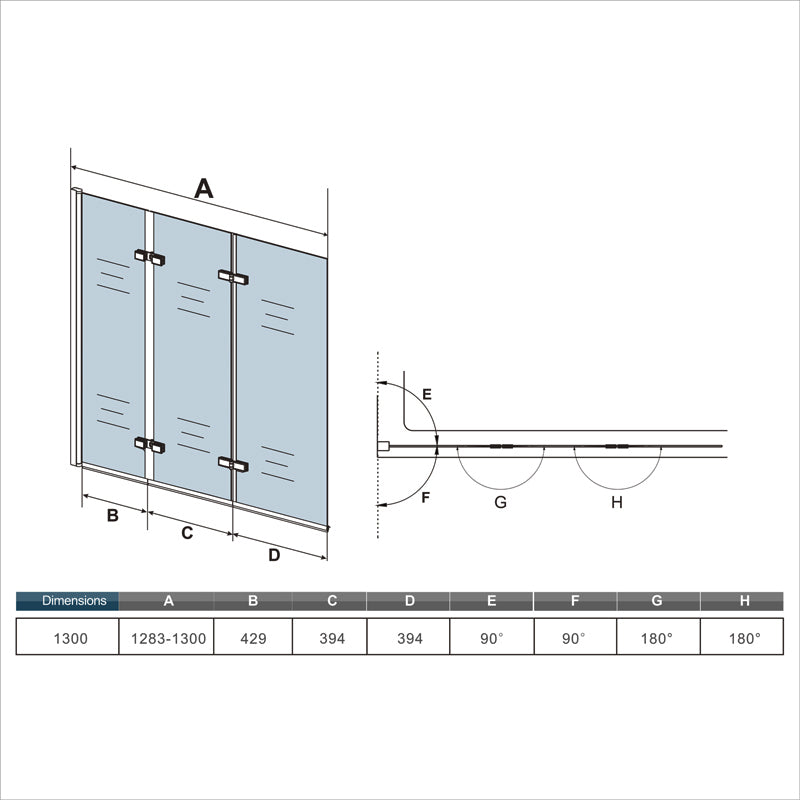 A

B C D

E

F

G H

| Dimensions | A | B | C | D | E | F | G | H |
|---|---|---|---|---|---|---|---|---|
| 1300 | 1283-1300 | 429 | 394 | 394 | 90° | 90° | 180° | 180° |