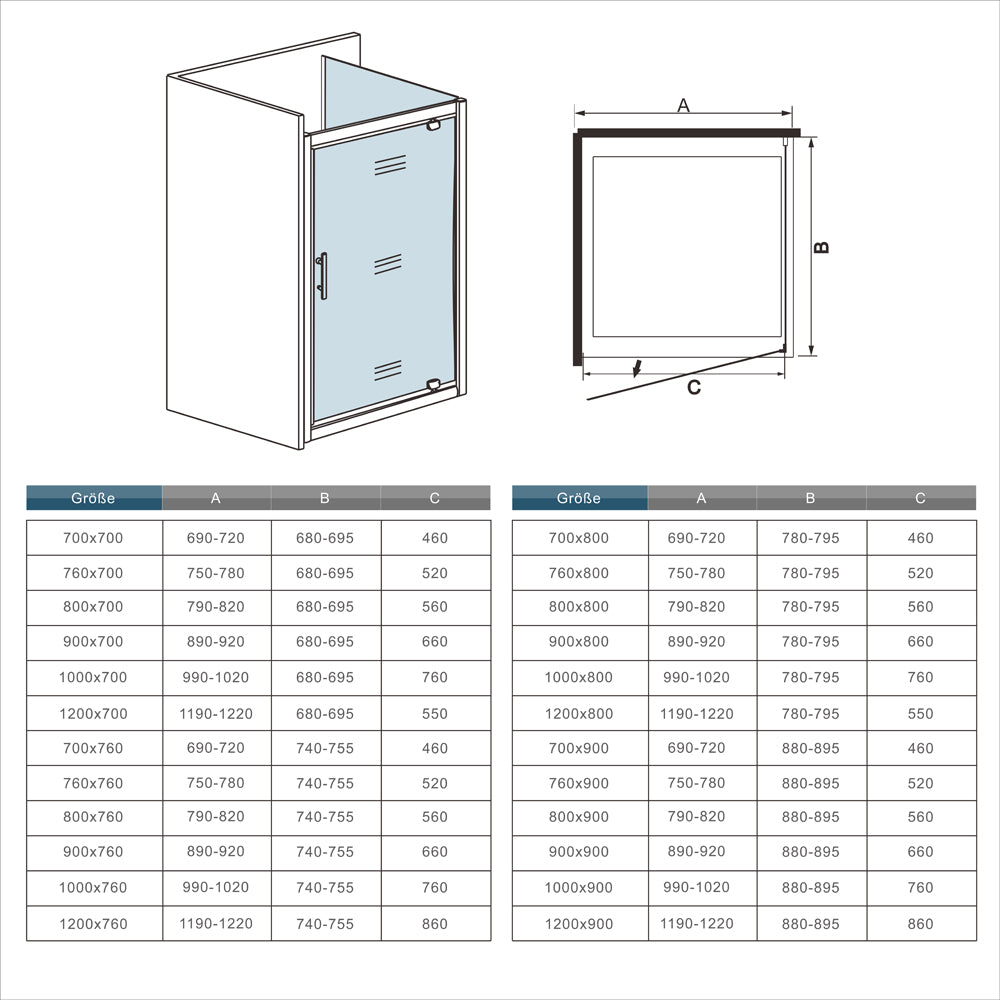 A

B

C

| Größe | A | B | C |
|---|---|---|---|
| 700x700 | 690-720 | 680-695 | 460 |
| 760x700 | 750-780 | 680-695 | 520 |
| 800x700 | 790-820 | 680-695 | 560 |
| 900x700 | 890-920 | 680-695 | 660 |
| 1000x700 | 990-1020 | 680-695 | 760 |
| 1200x700 | 1190-1220 | 680-695 | 550 |
| 700x760 | 690-720 | 740-755 | 460 |
| 760x760 | 750-780 | 740-755 | 520 |
| 800x760 | 790-820 | 740-755 | 560 |
| 900x760 | 890-920 | 740-755 | 660 |
| 1000x760 | 990-1020 | 740-755 | 760 |
| 1200x760 | 1190-1220 | 740-755 | 860 |

| Größe | A | B | C |
|---|---|---|---|
| 700x800 | 690-720 | 780-795 | 460 |
| 760x800 | 750-780 | 780-795 | 520 |
| 800x800 | 790-820 | 780-795 | 560 |
| 900x800 | 890-920 | 780-795 | 660 |
| 1000x800 | 990-1020 | 780-795 | 760 |
| 1200x800 | 1190-1220 | 780-795 | 550 |
| 700x900 | 690-720 | 880-895 | 460 |
| 760x900 | 750-780 | 880-895 | 520 |
| 800x900 | 790-820 | 880-895 | 560 |
| 900x900 | 890-920 | 880-895 | 660 |
| 1000x900 | 990-1020 | 880-895 | 760 |
| 1200x900 | 1190-1220 | 880-895 | 860 |