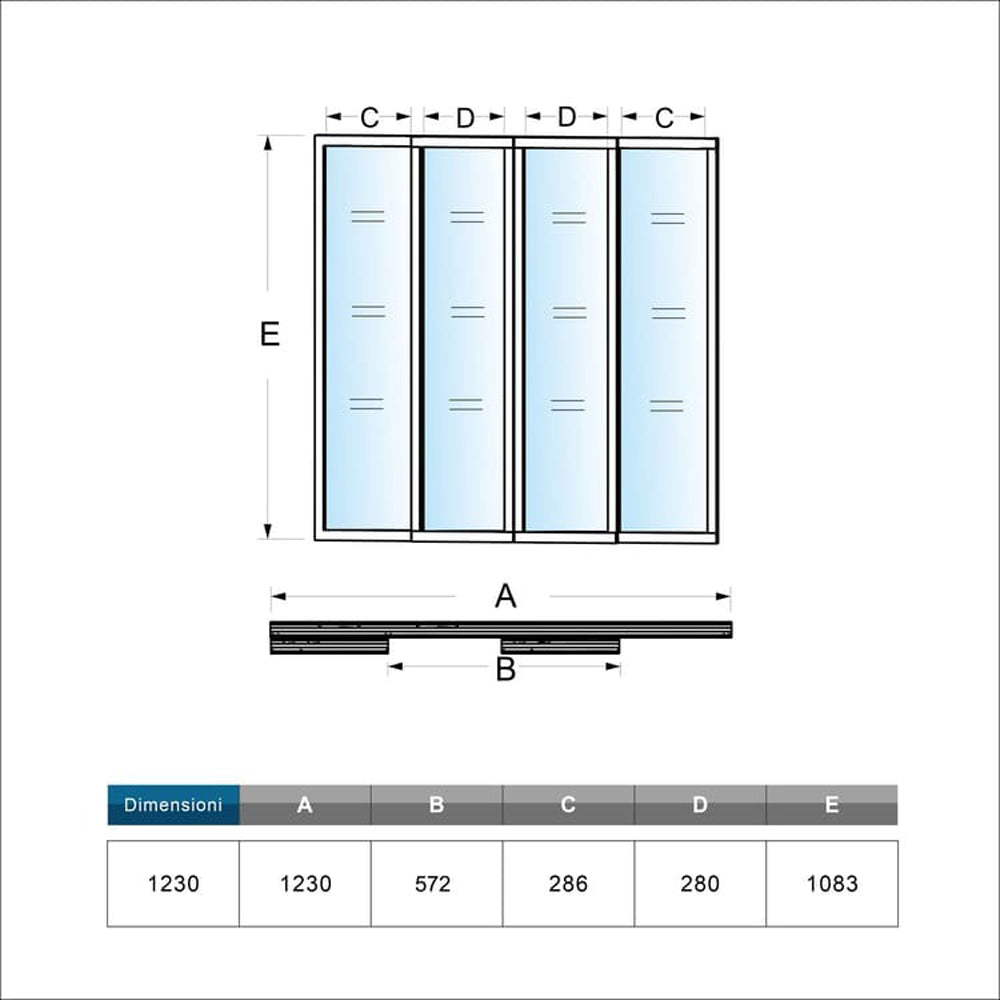 C D D C

E

A

B

| Dimensioni | A | B | C | D | E |
|---|---|---|---|---|---|
| 1230 | 1230 | 572 | 286 | 280 | 1083 |