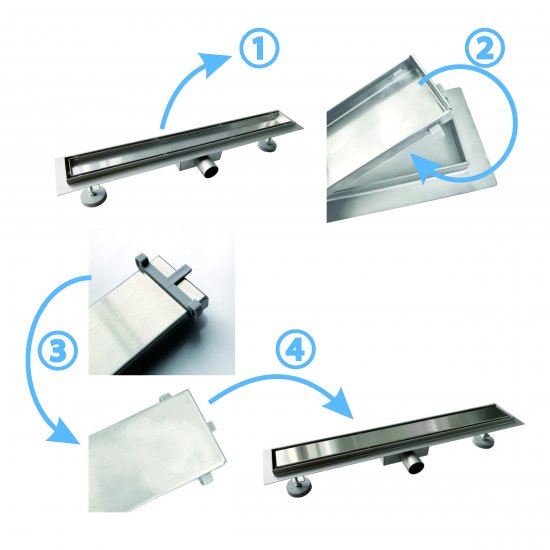 1
2
3
4