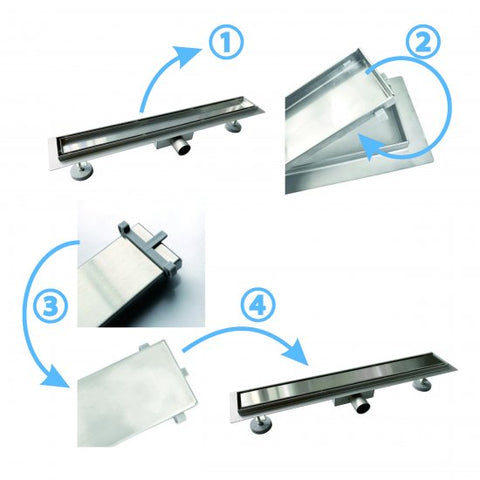 1
2
3
4