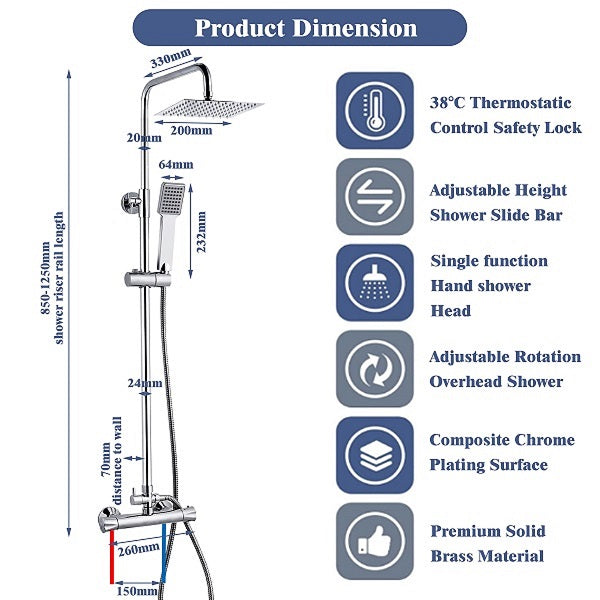 Product Dimension

330mm

200mm

20mm

64mm

232mm

850-1250mm
shower riser rail length

24mm

70mm
distance to wall

260mm

150mm

38°C Thermostatic Control Safety Lock

Adjustable Height Shower Slide Bar

Single function Hand shower Head

Adjustable Rotation Overhead Shower

Composite Chrome Plating Surface

Premium Solid Brass Material