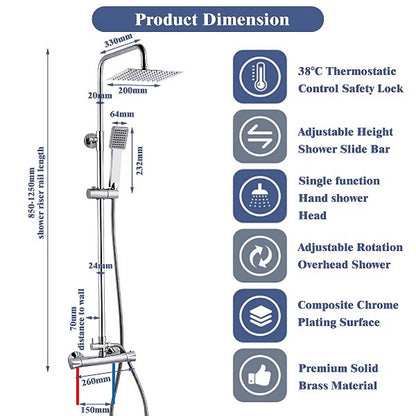 Product Dimension

330mm

200mm

20mm

64mm

232mm

850-1250mm shower riser rail length

24mm

70mm distance to wall

260mm

150mm

38°C Thermostatic Control Safety Lock

Adjustable Height Shower Slide Bar

Single function Hand shower Head

Adjustable Rotation Overhead Shower

Composite Chrome Plating Surface

Premium Solid Brass Material