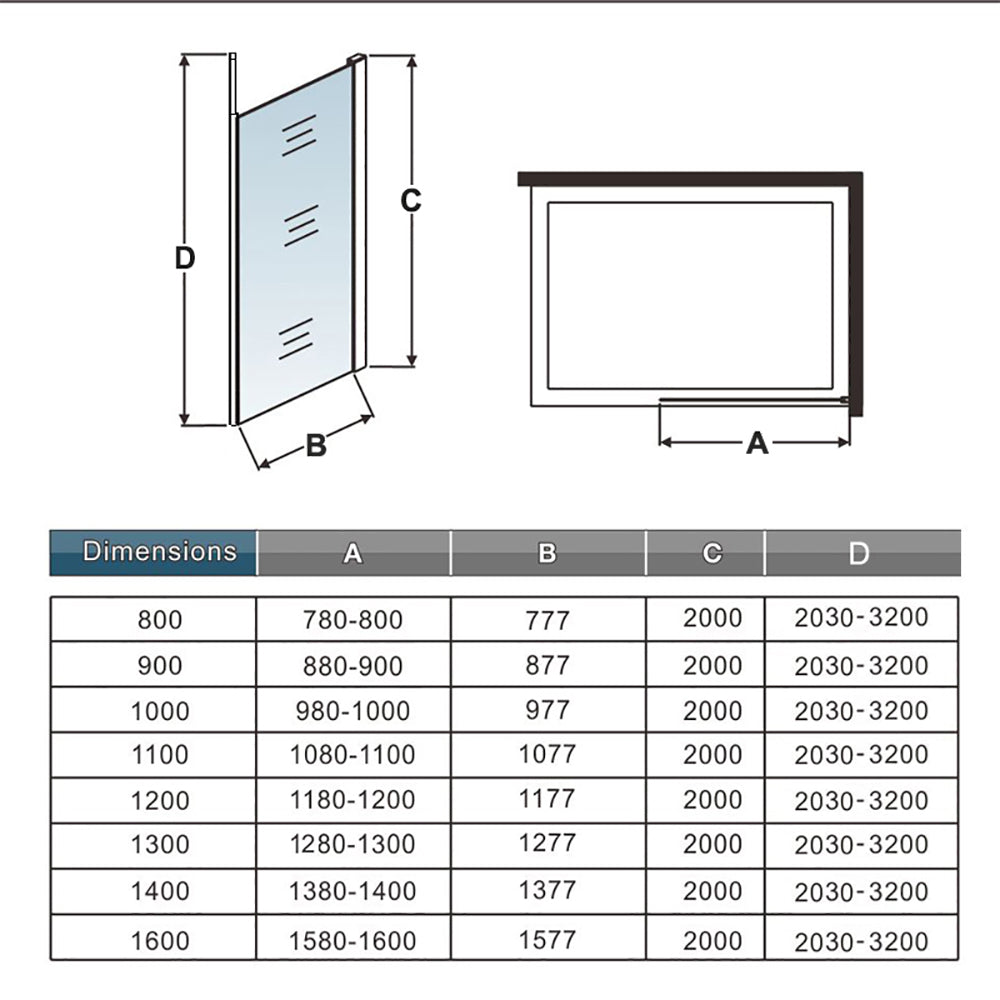 D

C

B

A

| Dimensions | A | B | C | D |
|---|---|---|---|---|
| 800 | 780-800 | 777 | 2000 | 2030-3200 |
| 900 | 880-900 | 877 | 2000 | 2030-3200 |
| 1000 | 980-1000 | 977 | 2000 | 2030-3200 |
| 1100 | 1080-1100 | 1077 | 2000 | 2030-3200 |
| 1200 | 1180-1200 | 1177 | 2000 | 2030-3200 |
| 1300 | 1280-1300 | 1277 | 2000 | 2030-3200 |
| 1400 | 1380-1400 | 1377 | 2000 | 2030-3200 |
| 1600 | 1580-1600 | 1577 | 2000 | 2030-3200 |