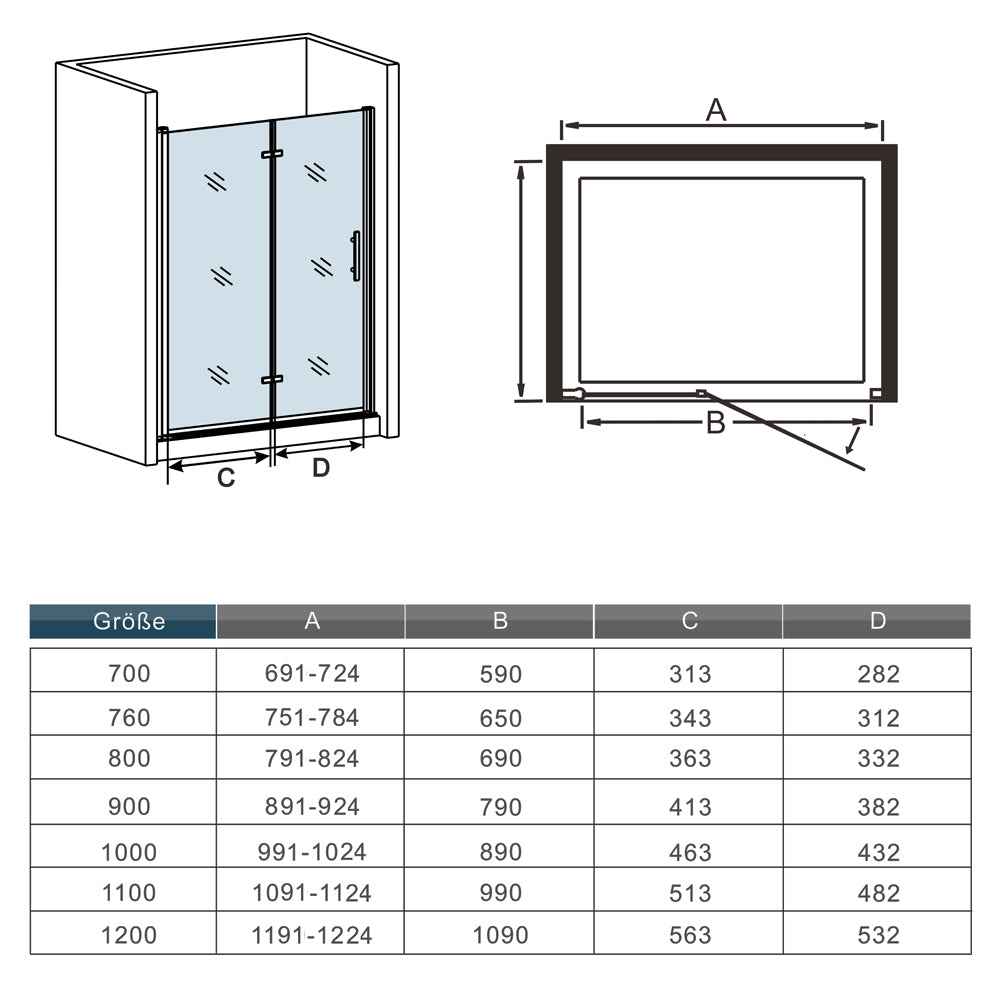 C D

A

B

| Größe | A | B | C | D |
|---|---|---|---|---|
| 700 | 691-724 | 590 | 313 | 282 |
| 760 | 751-784 | 650 | 343 | 312 |
| 800 | 791-824 | 690 | 363 | 332 |
| 900 | 891-924 | 790 | 413 | 382 |
| 1000 | 991-1024 | 890 | 463 | 432 |
| 1100 | 1091-1124 | 990 | 513 | 482 |
| 1200 | 1191-1224 | 1090 | 563 | 532 |