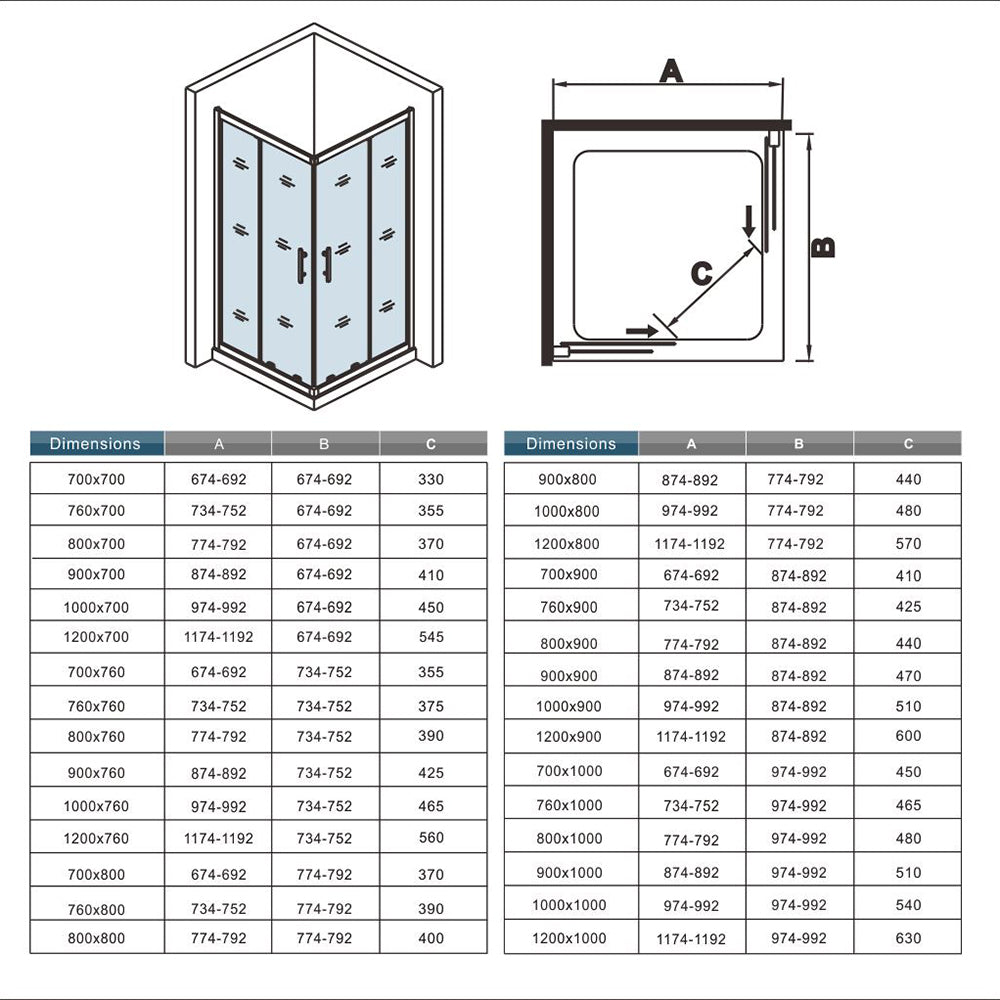 A

B

C

| Dimensions | A | B | C |
|---|---|---|---|
| 700x700 | 674-692 | 674-692 | 330 |
| 760x700 | 734-752 | 674-692 | 355 |
| 800x700 | 774-792 | 674-692 | 370 |
| 900x700 | 874-892 | 674-692 | 410 |
| 1000x700 | 974-992 | 674-692 | 450 |
| 1200x700 | 1174-1192 | 674-692 | 545 |
| 700x760 | 674-692 | 734-752 | 355 |
| 760x760 | 734-752 | 734-752 | 375 |
| 800x760 | 774-792 | 734-752 | 390 |
| 900x760 | 874-892 | 734-752 | 425 |
| 1000x760 | 974-992 | 734-752 | 465 |
| 1200x760 | 1174-1192 | 734-752 | 560 |
| 700x800 | 674-692 | 774-792 | 370 |
| 760x800 | 734-752 | 774-792 | 390 |
| 800x800 | 774-792 | 774-792 | 400 |

| Dimensions | A | B | C |
|---|---|---|---|
| 900x800 | 874-892 | 774-792 | 440 |
| 1000x800 | 974-992 | 774-792 | 480 |
| 1200x800 | 1174-1192 | 774-792 | 570 |
| 700x900 | 674-692 | 874-892 | 410 |
| 760x900 | 734-752 | 874-892 | 425 |
| 800x900 | 774-792 | 874-892 | 440 |
| 900x900 | 874-892 | 874-892 | 470 |
| 1000x900 | 974-992 | 874-892 | 510 |
| 1200x900 | 1174-1192 | 874-892 | 600 |
| 700x1000 | 674-692 | 974-992 | 450 |
| 760x1000 | 734-752 | 974-992 | 465 |
| 800x1000 | 774-792 | 974-992 | 480 |
| 900x1000 | 874-892 | 974-992 | 510 |
| 1000x1000 | 974-992 | 974-992 | 540 |
| 1200x1000 | 1174-1192 | 974-992 | 630 |