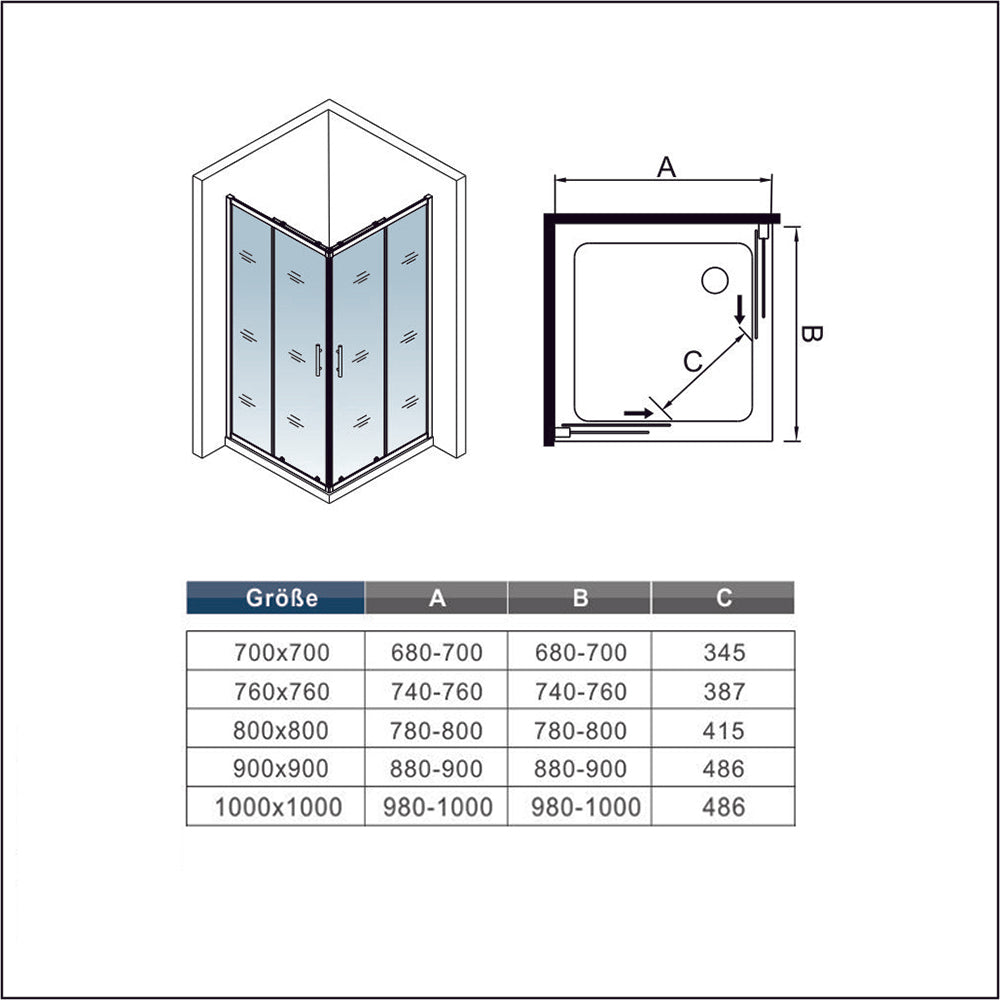 A

B

C

| Größe | A | B | C |
|---|---|---|---|
| 700x700 | 680-700 | 680-700 | 345 |
| 760x760 | 740-760 | 740-760 | 387 |
| 800x800 | 780-800 | 780-800 | 415 |
| 900x900 | 880-900 | 880-900 | 486 |
| 1000x1000 | 980-1000 | 980-1000 | 486 |