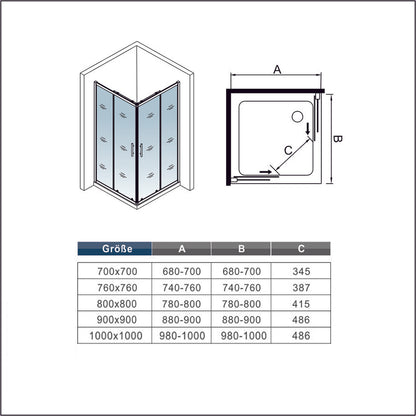 A

B

C

| Größe | A | B | C |
|---|---|---|---|
| 700x700 | 680-700 | 680-700 | 345 |
| 760x760 | 740-760 | 740-760 | 387 |
| 800x800 | 780-800 | 780-800 | 415 |
| 900x900 | 880-900 | 880-900 | 486 |
| 1000x1000 | 980-1000 | 980-1000 | 486 |