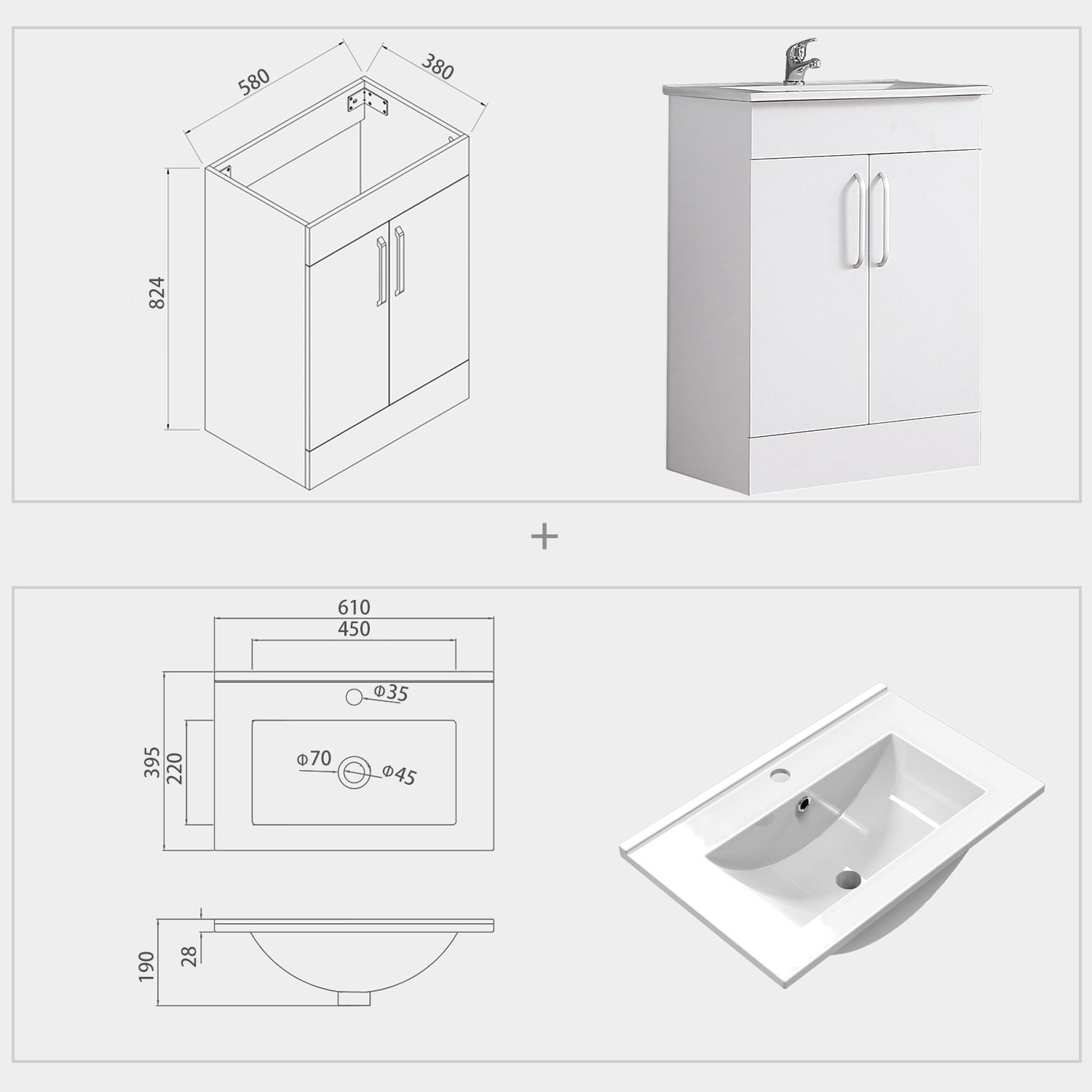 580

380

824

+

610

450

Φ35

395

220

Φ70

Φ45

190

28