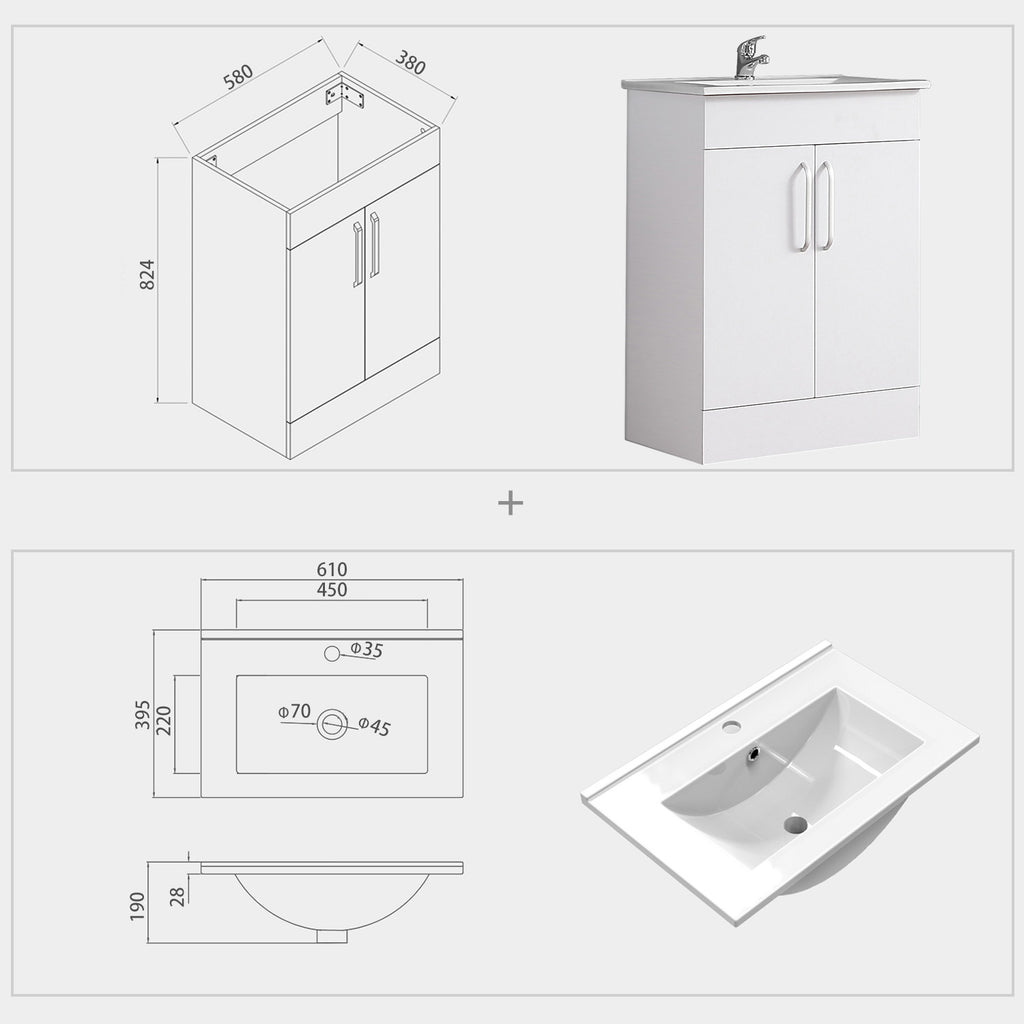 580
380
824

+

610
450
Φ35
395
220
Φ70
Φ45
190
28