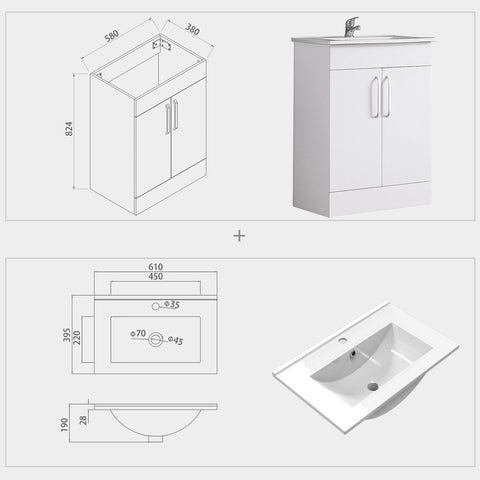 580
380
824

+

610
450
Φ35
395
220
Φ70
Φ45
190
28