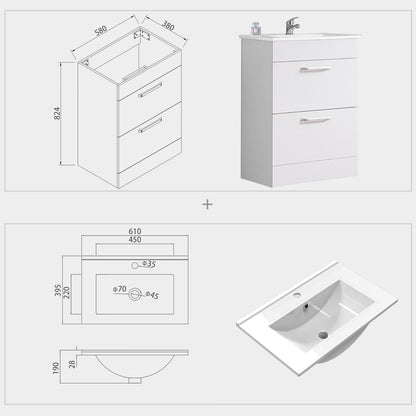 580
380
824
+
610
450
Φ35
395
220
Φ70
Φ45
190
28