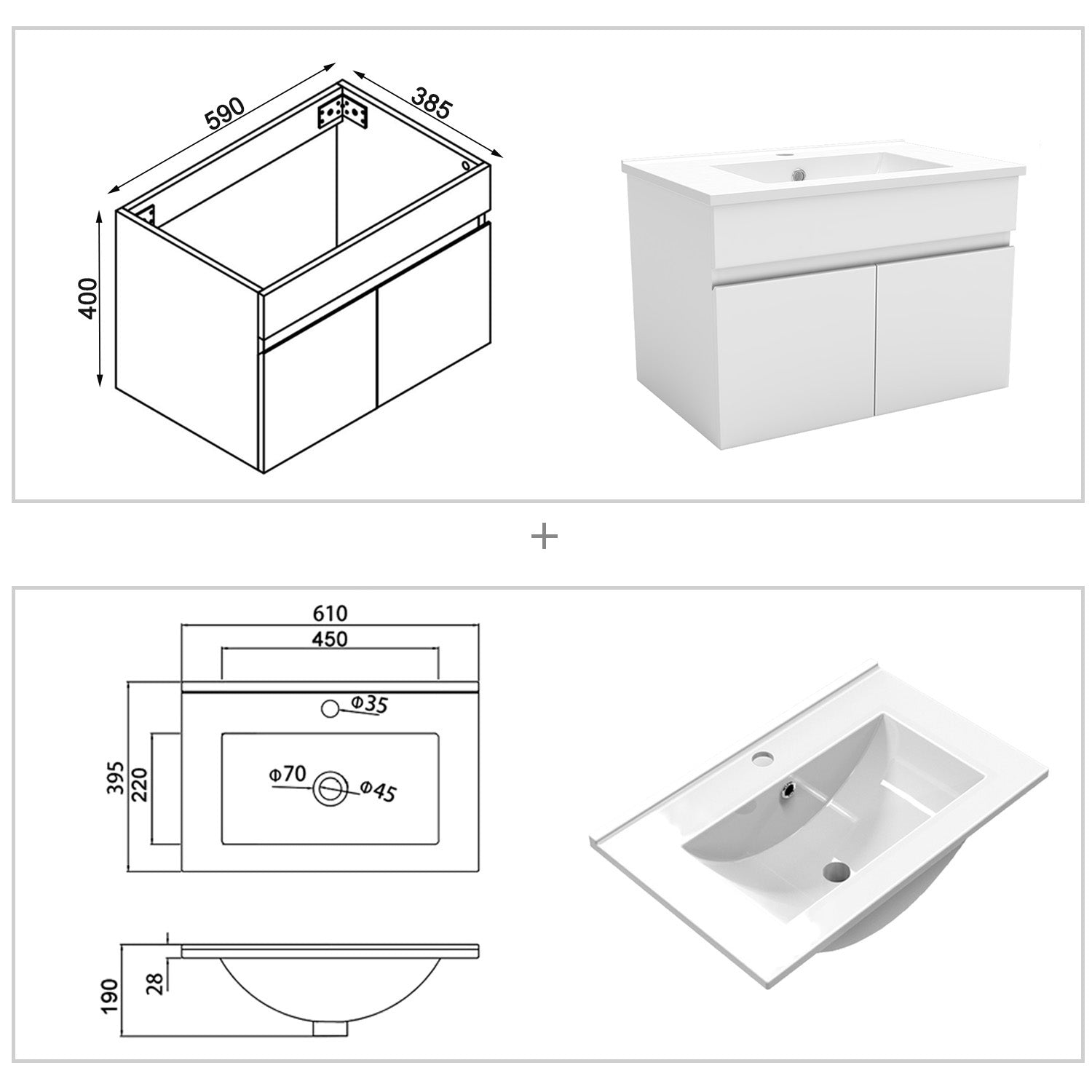 590
385
400

+

610
450
Φ35
395
220
Φ70
Φ45
190
28