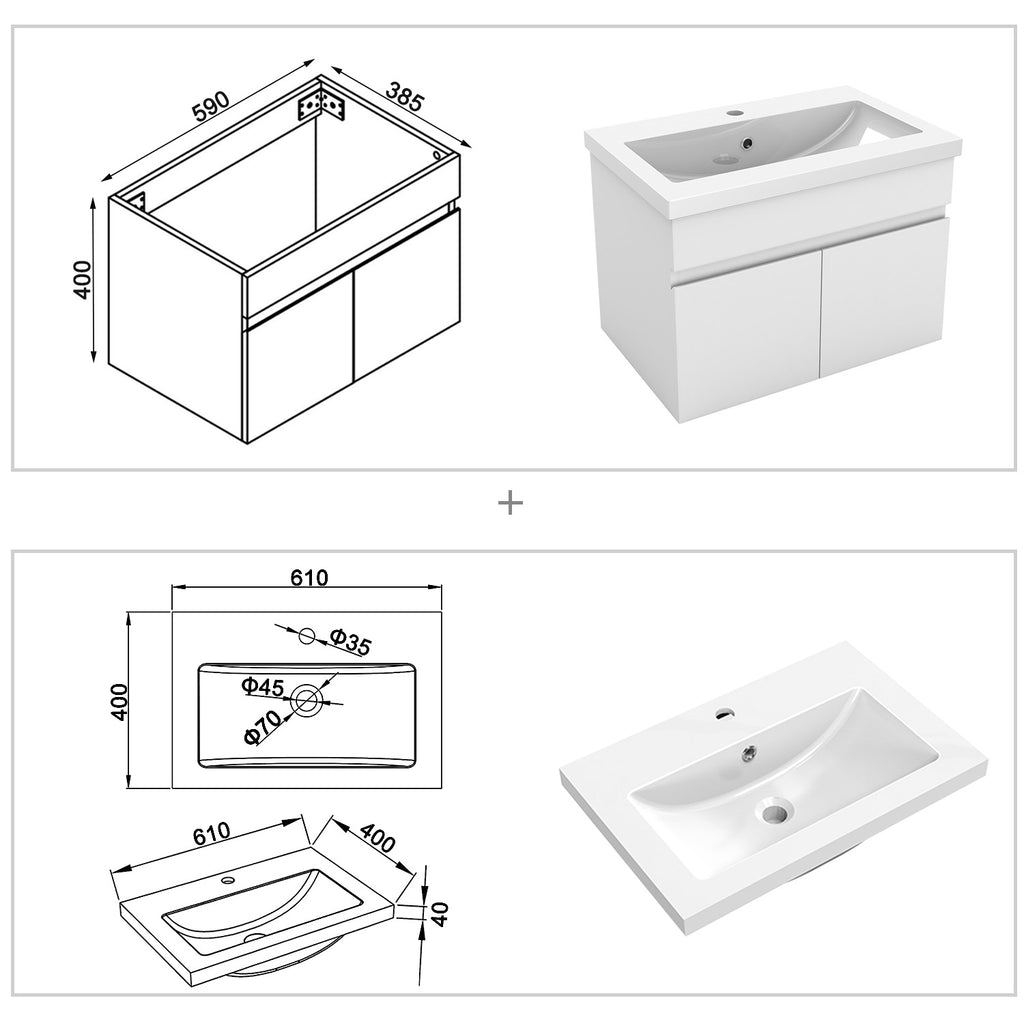 590
385
400

+

610
400
Φ35
Φ45
Φ70

610
400
40