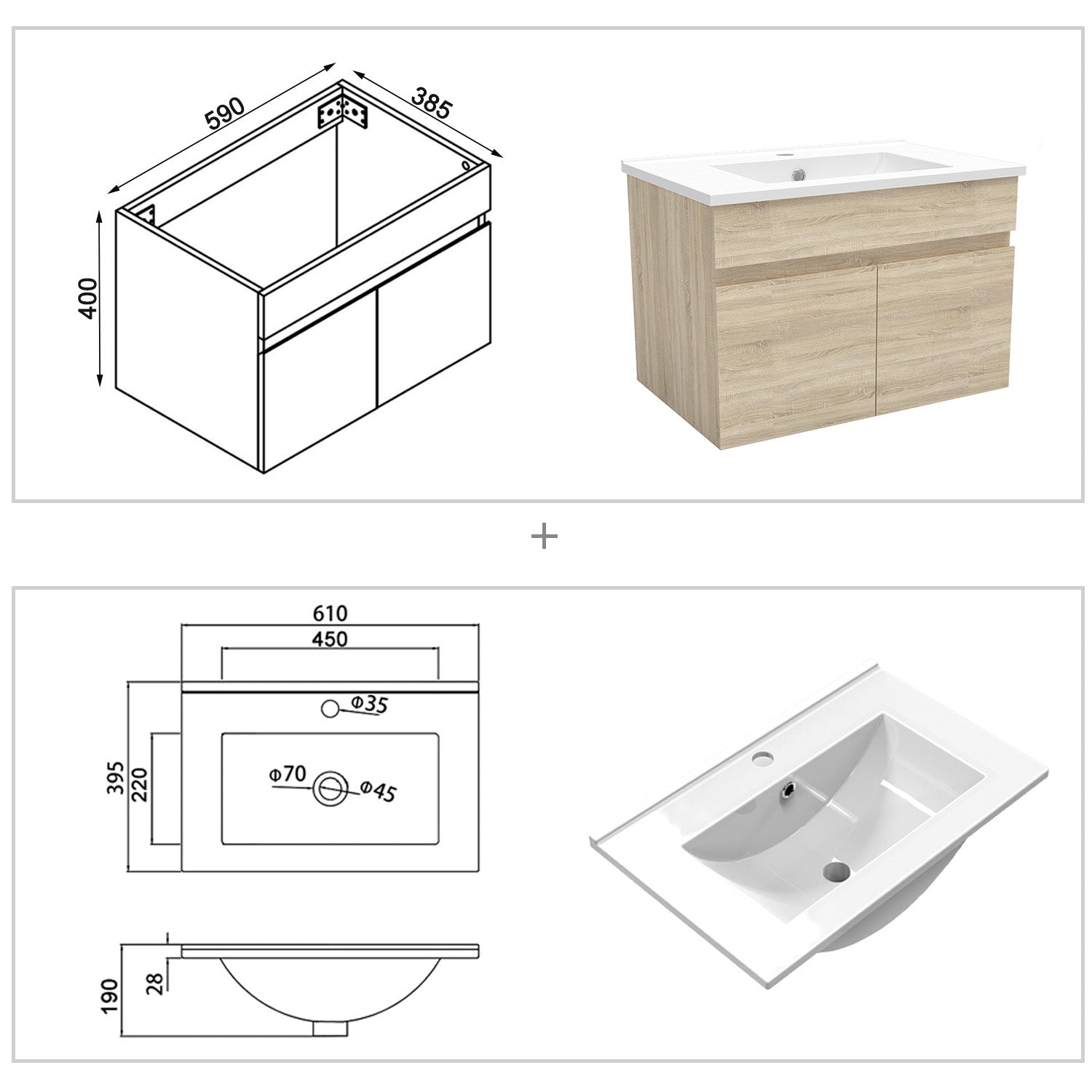 590
385
400

+

610
450
Φ35
395
220
Φ70
Φ45
190
28