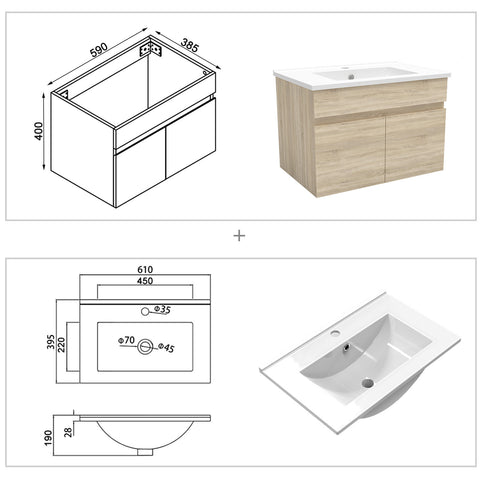 590
385
400

+

610
450
Φ35
395
220
Φ70
Φ45
190
28