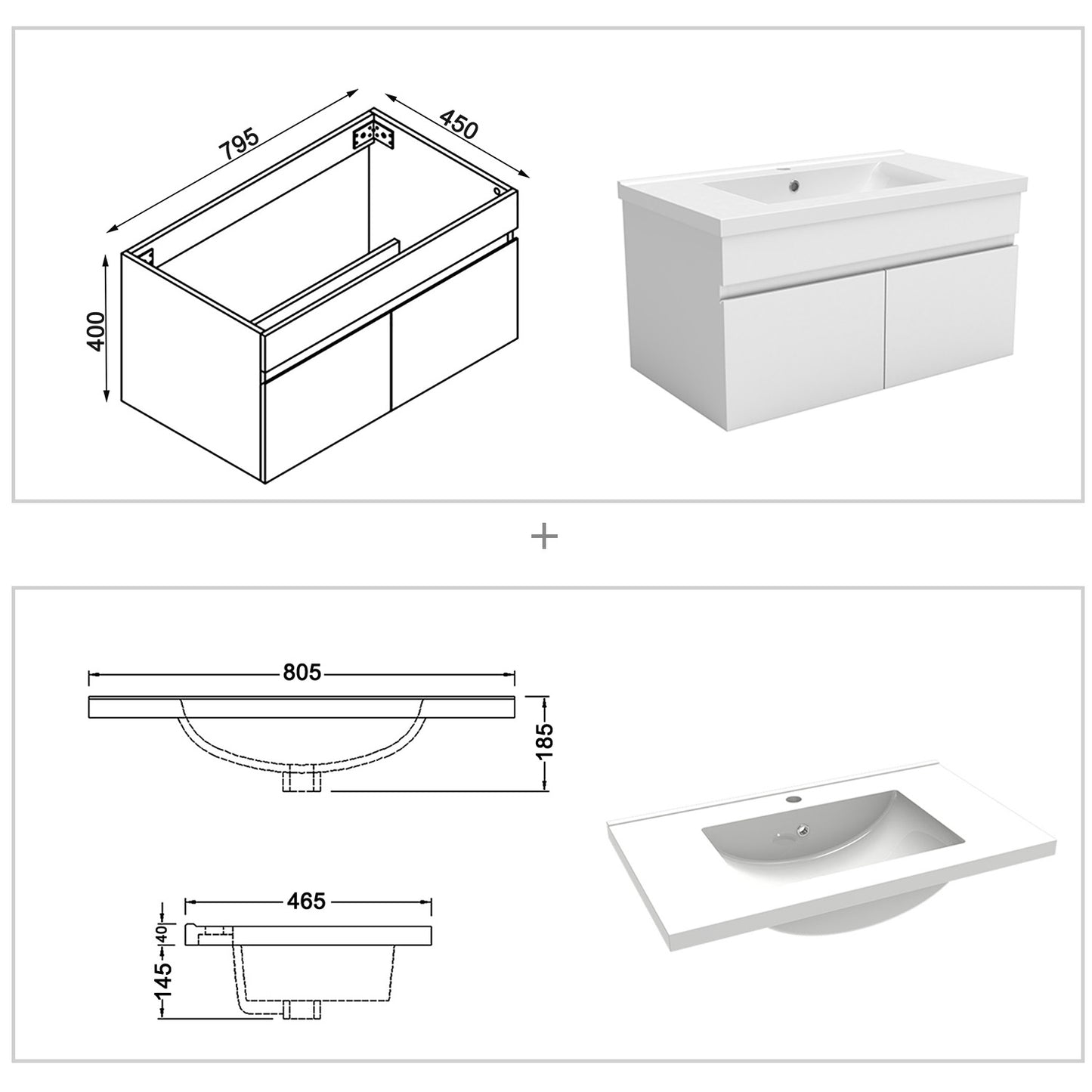 795
450
400

+

805
185
465
40
145