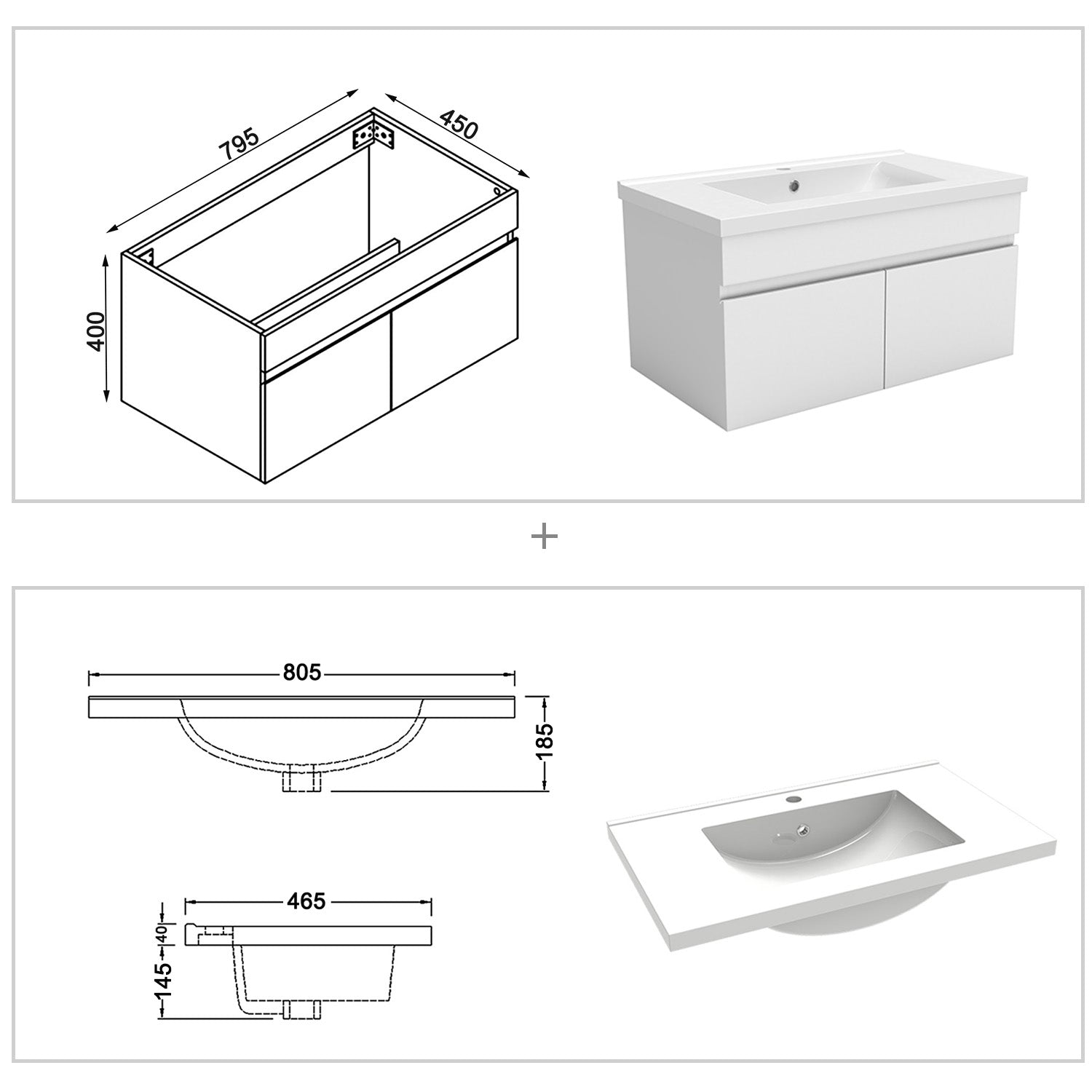 795
450
400

+

805
185
465
40
145