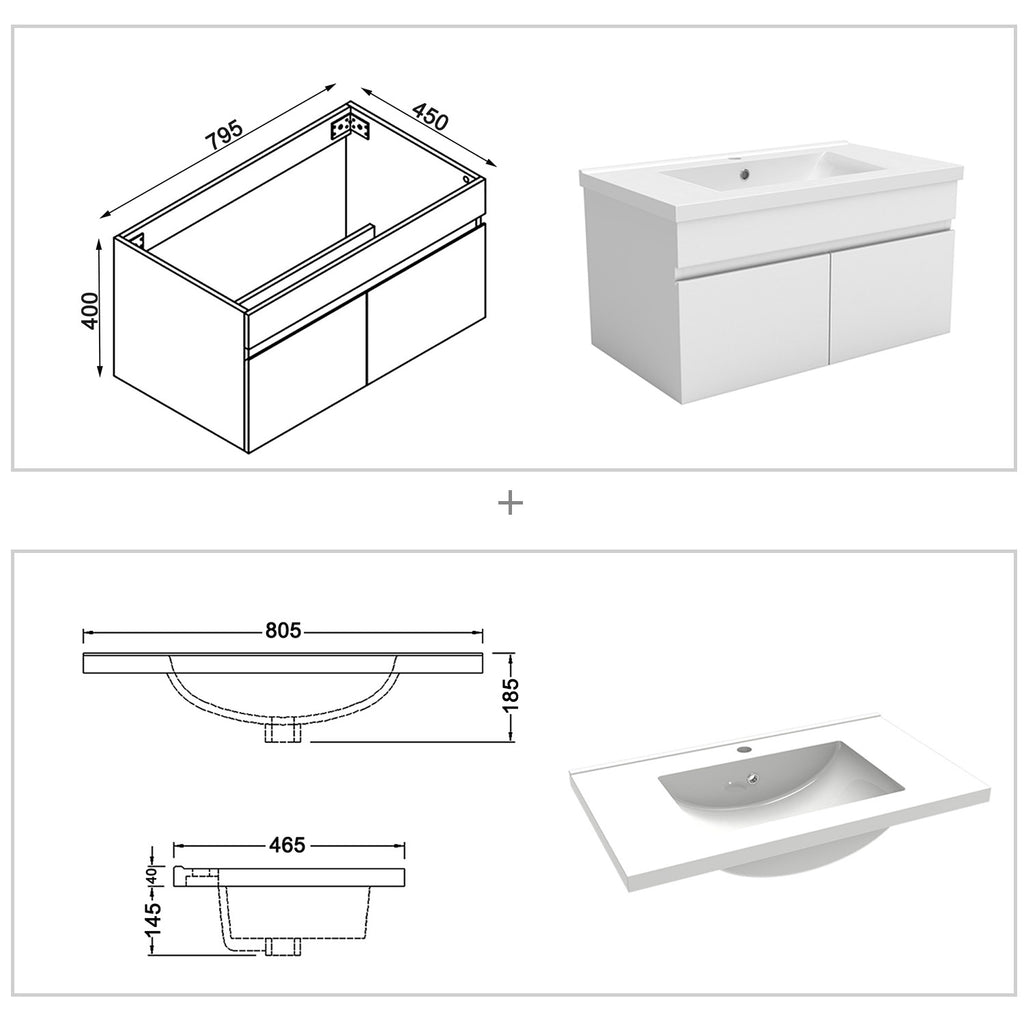 795
450
400
+
805
185
465
40
145