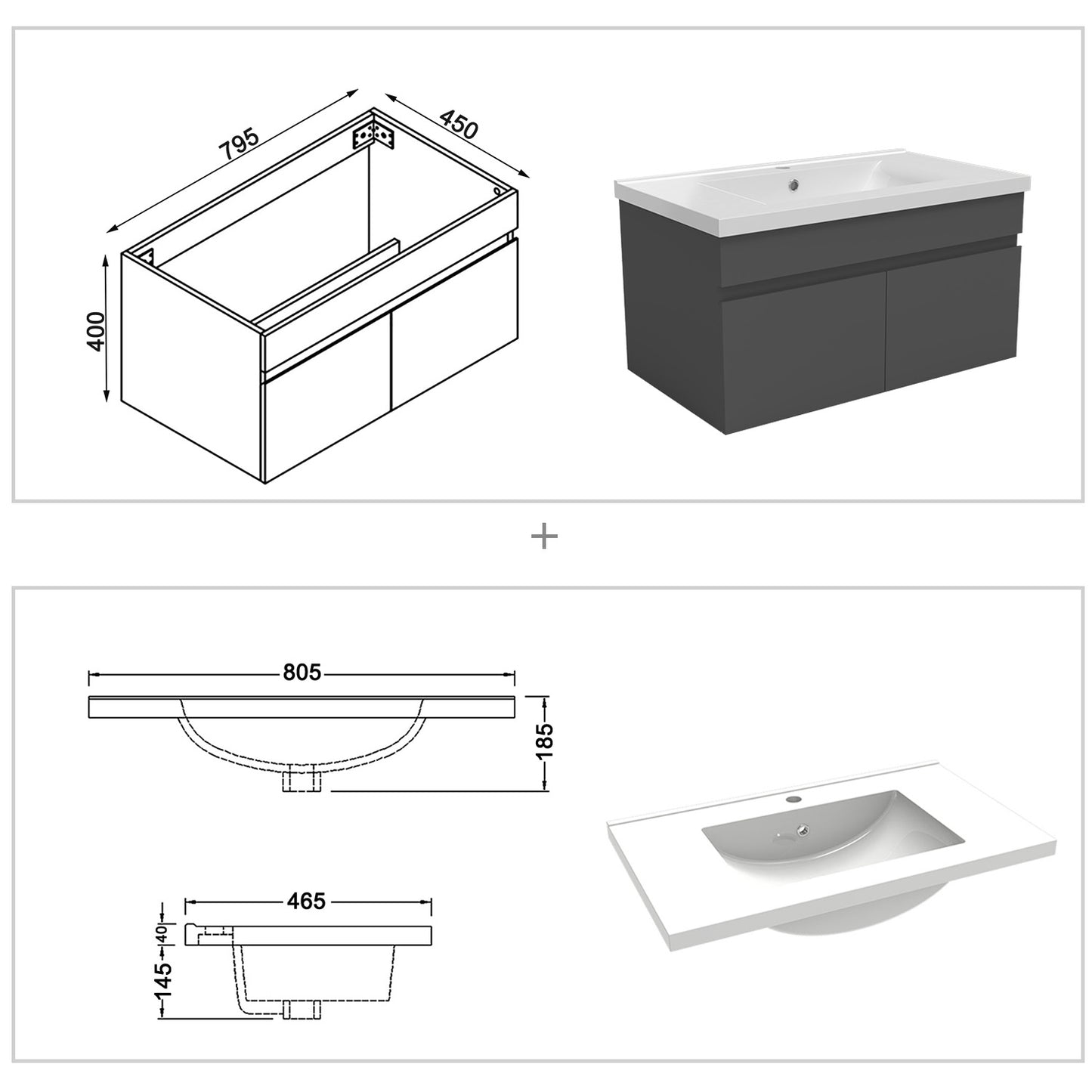 795
450
400

+

805
185

465
40
145