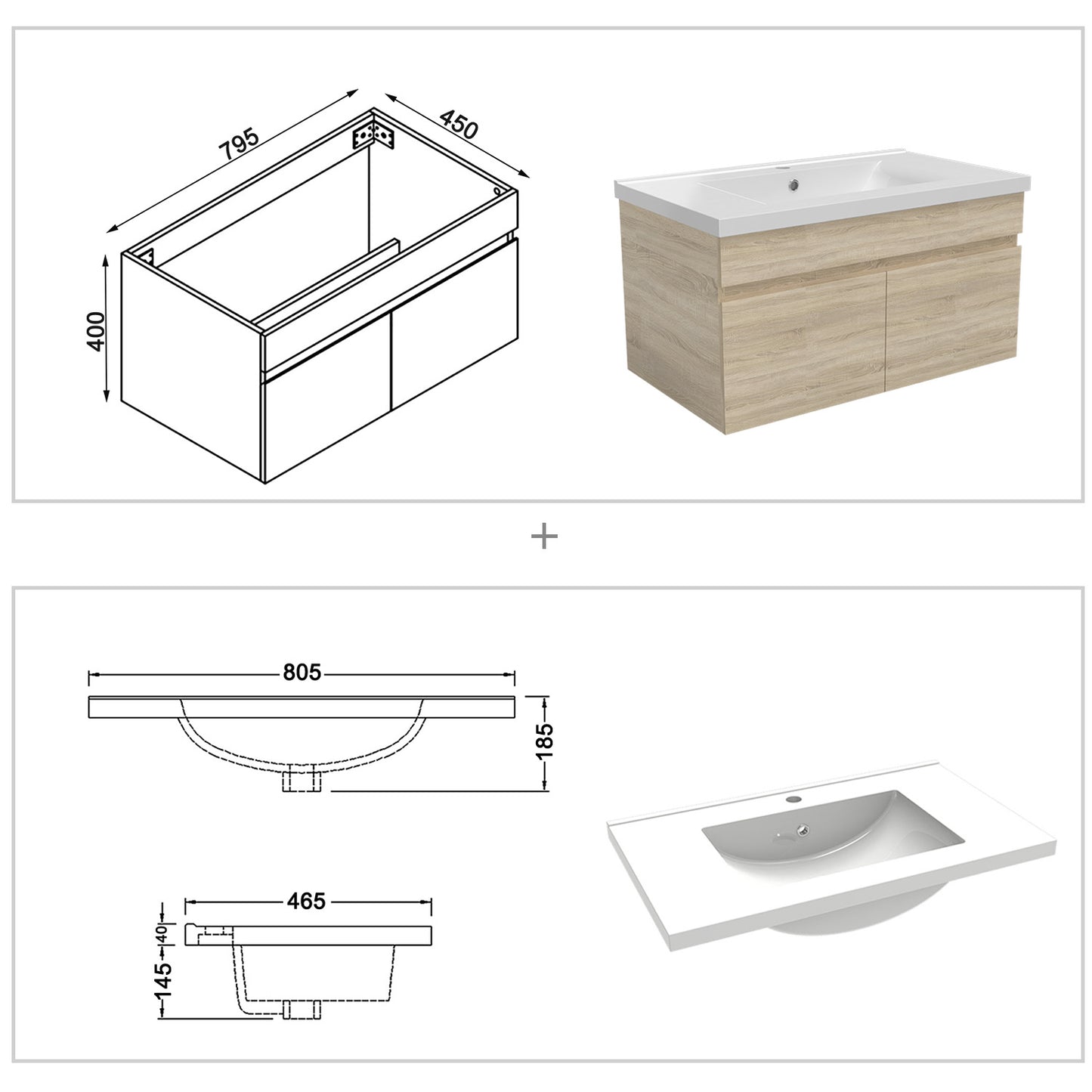 795
450
400

+

805
185
465
40
145