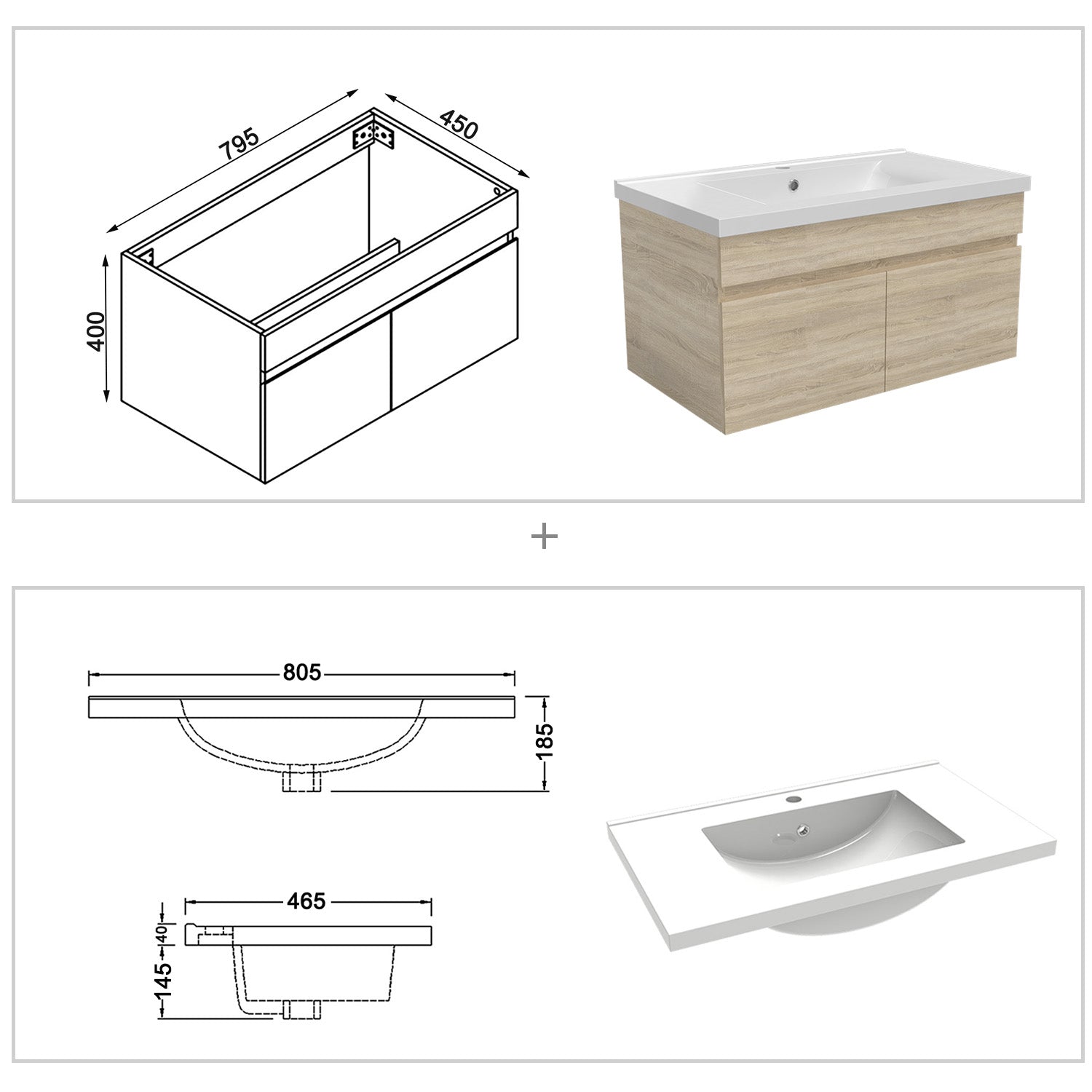 795
450
400
+
805
185
465
40
145