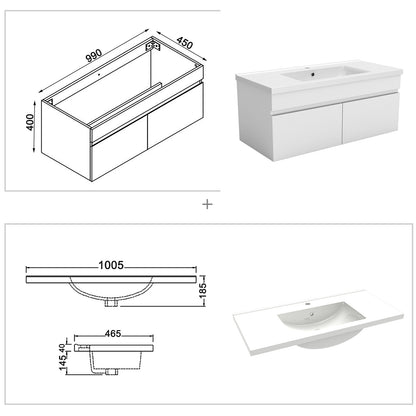 990
450
400

+

1005
185
465
40
145