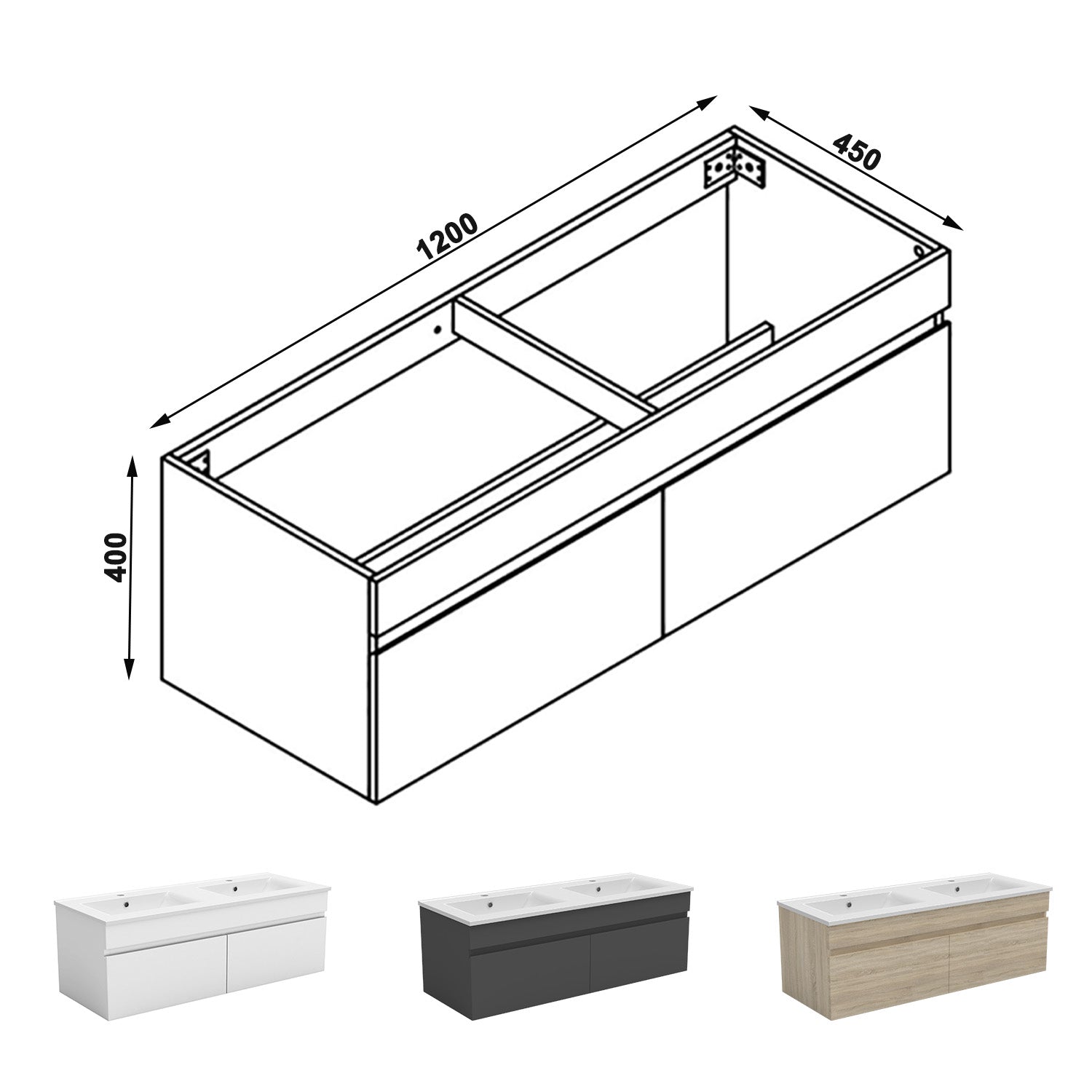 1200
450
400