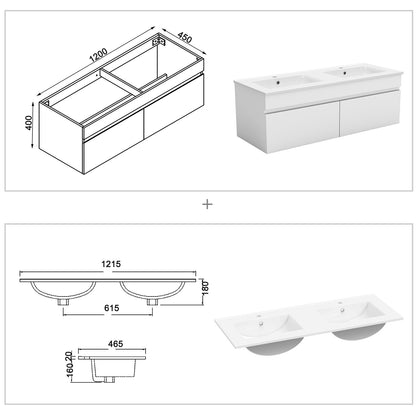 1200
450
400
+
1215
180
615
465
20
160