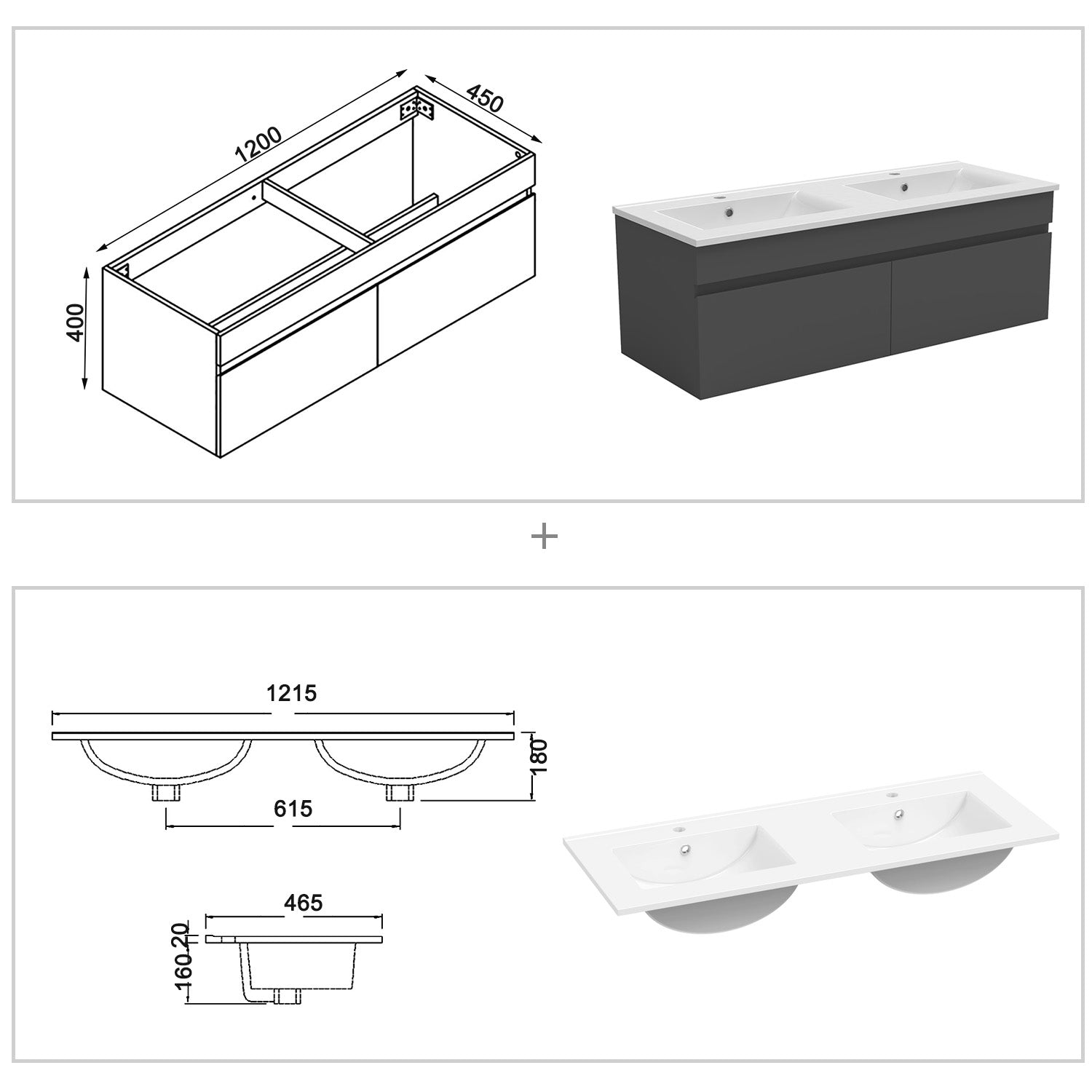 1200
450
400

+

1215
180
615

465
20
160