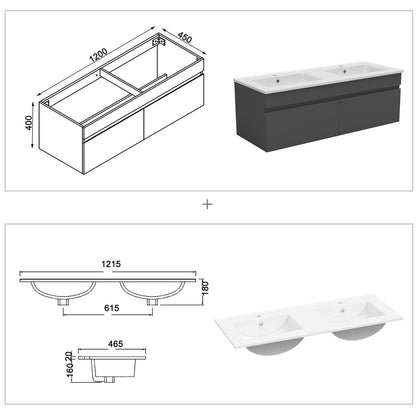 1200
450
400

+

1215
180
615
465
20
160