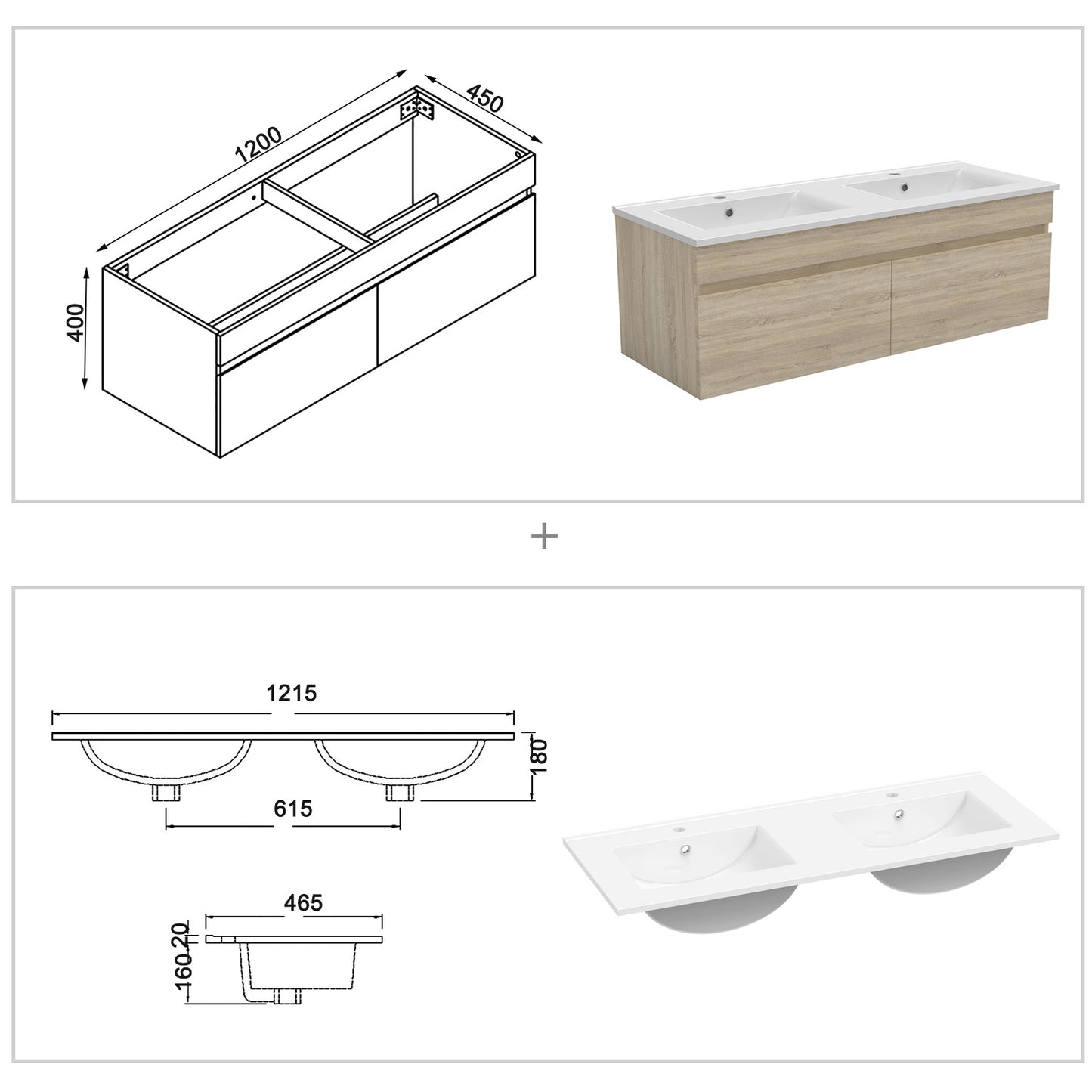 1200
450
400

+

1215
180
615
465
20
160