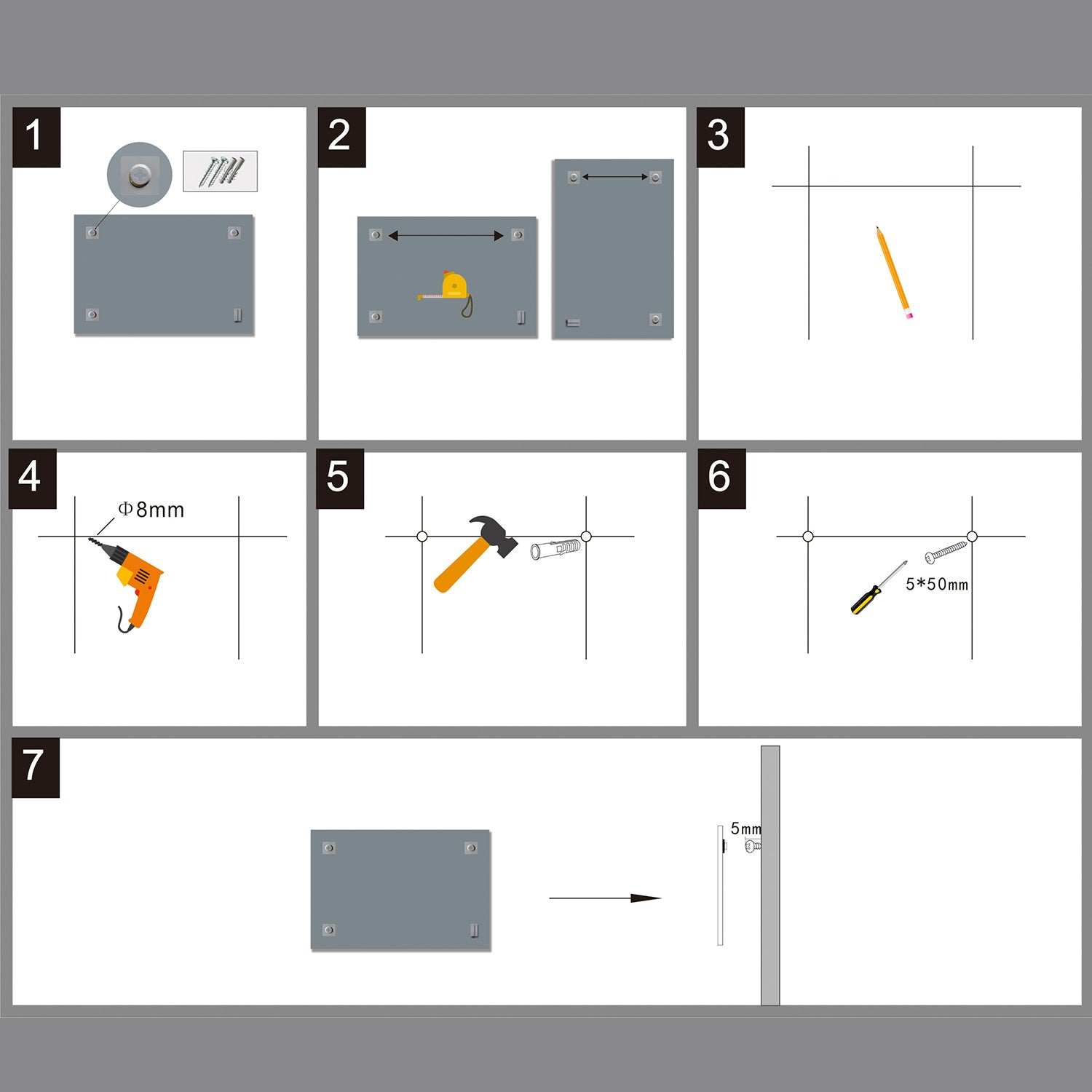 1

2

3

4

Φ8mm

5

6

5*50mm

7

5mm