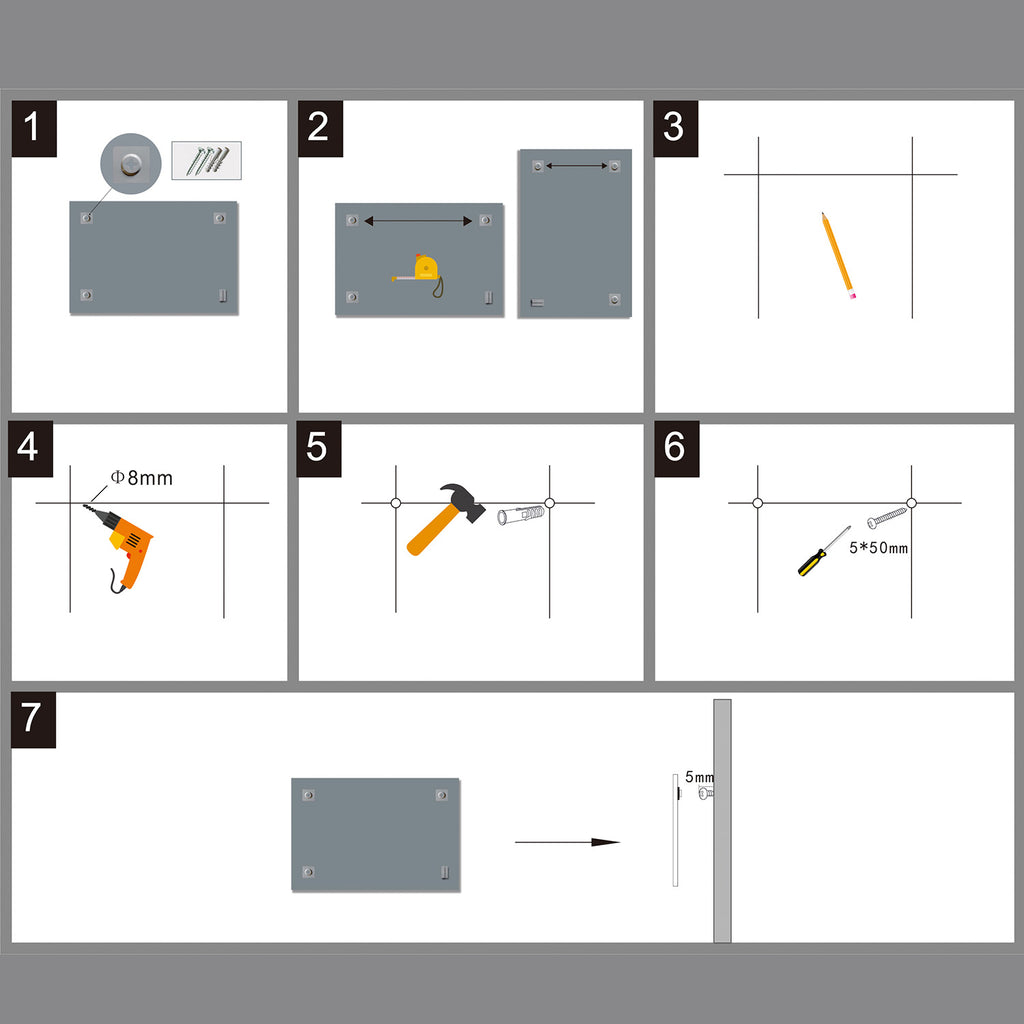 1

2

3

4

Φ8mm

5

6

5*50mm

7

5mm