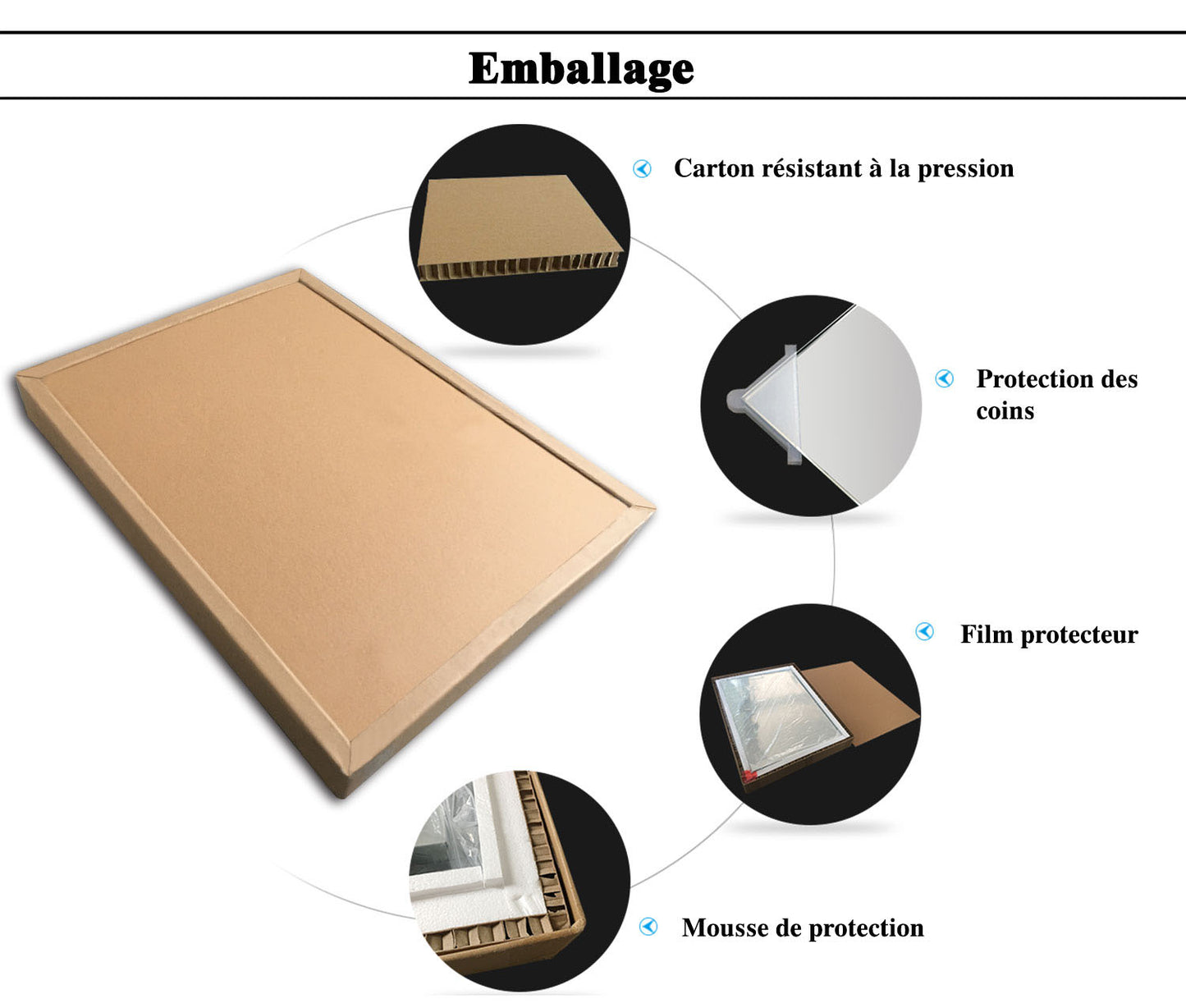 Emballage

Carton résistant à la pression

Protection des coins

Film protecteur

Mousse de protection