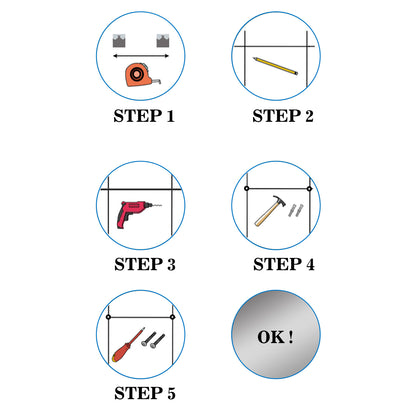 STEP 1

STEP 2

STEP 3

STEP 4

STEP 5

OK !