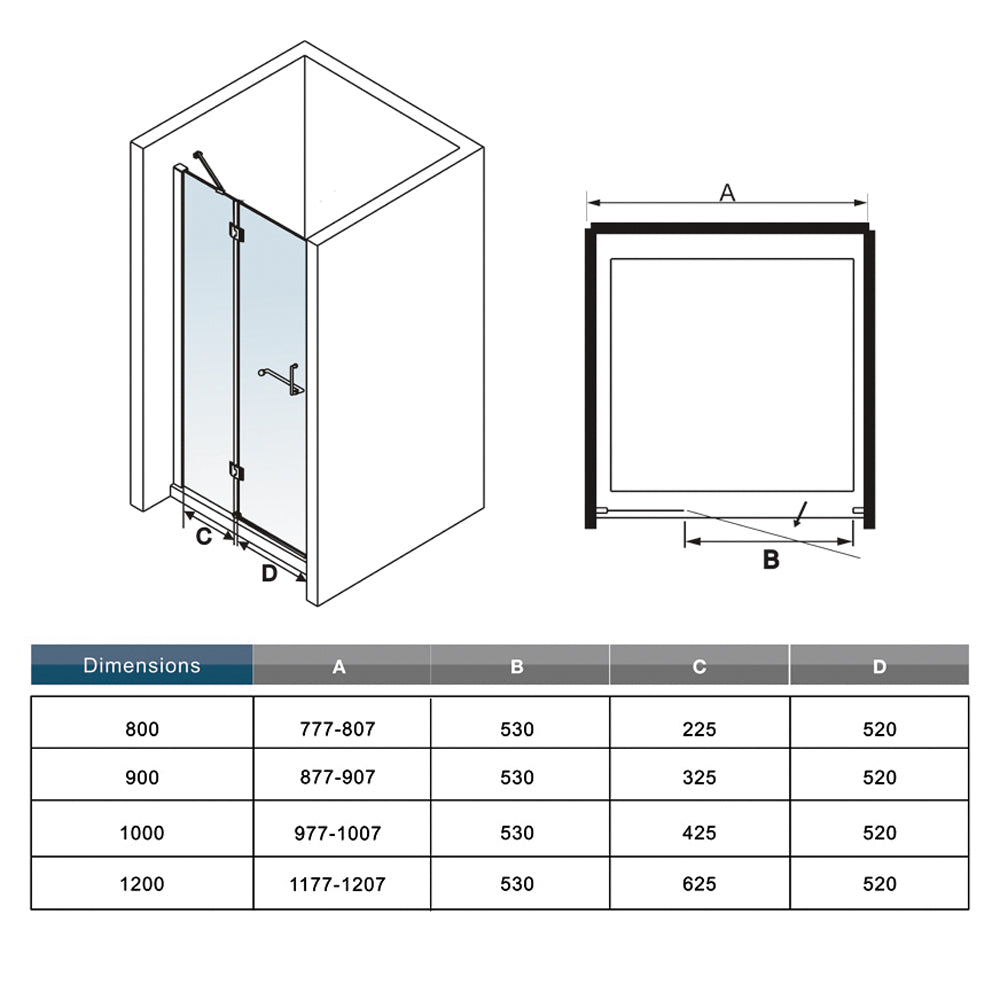 C
D
A
B

| Dimensions | A | B | C | D |
|---|---|---|---|---|
| 800 | 777-807 | 530 | 225 | 520 |
| 900 | 877-907 | 530 | 325 | 520 |
| 1000 | 977-1007 | 530 | 425 | 520 |
| 1200 | 1177-1207 | 530 | 625 | 520 |