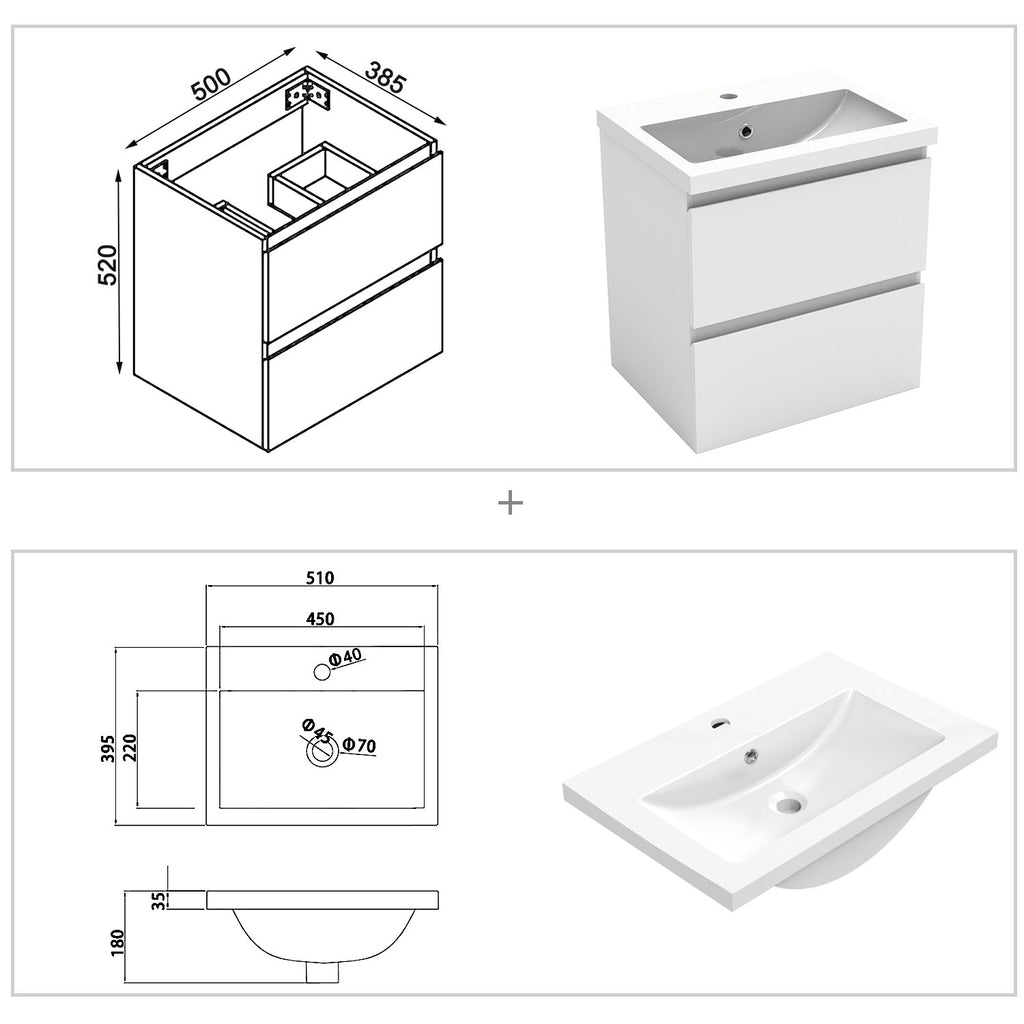 500
385
520

+

510
450
Φ40
395
220
Φ45
Φ70
35
180